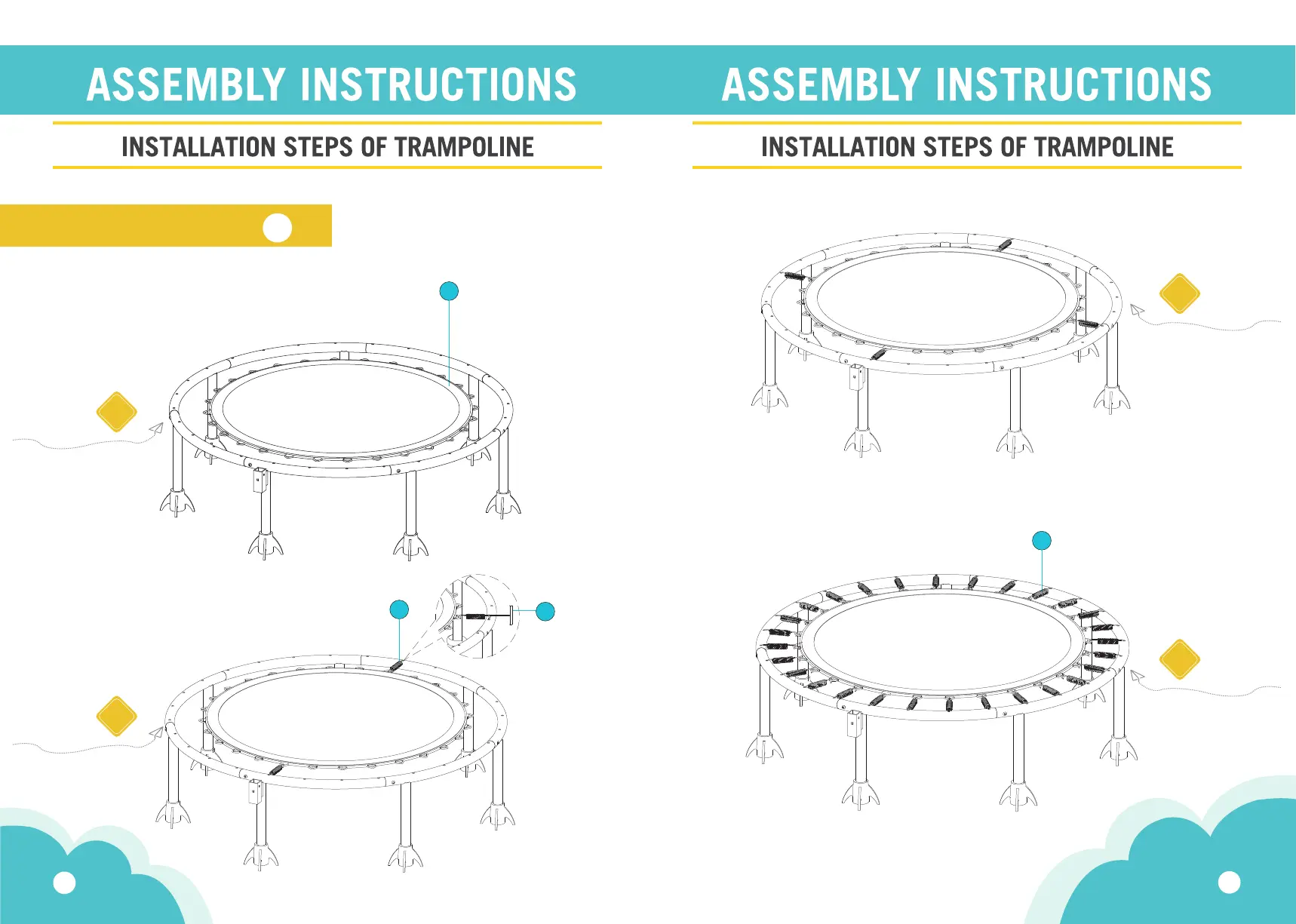 ASSEMBLY INSTRUCTIONS

INSTALLATION STEPS OF TRAMPOLINE

ASSEMBLY INSTRUCTIONS

INSTALLATION STEPS OF TRAMPOLINE