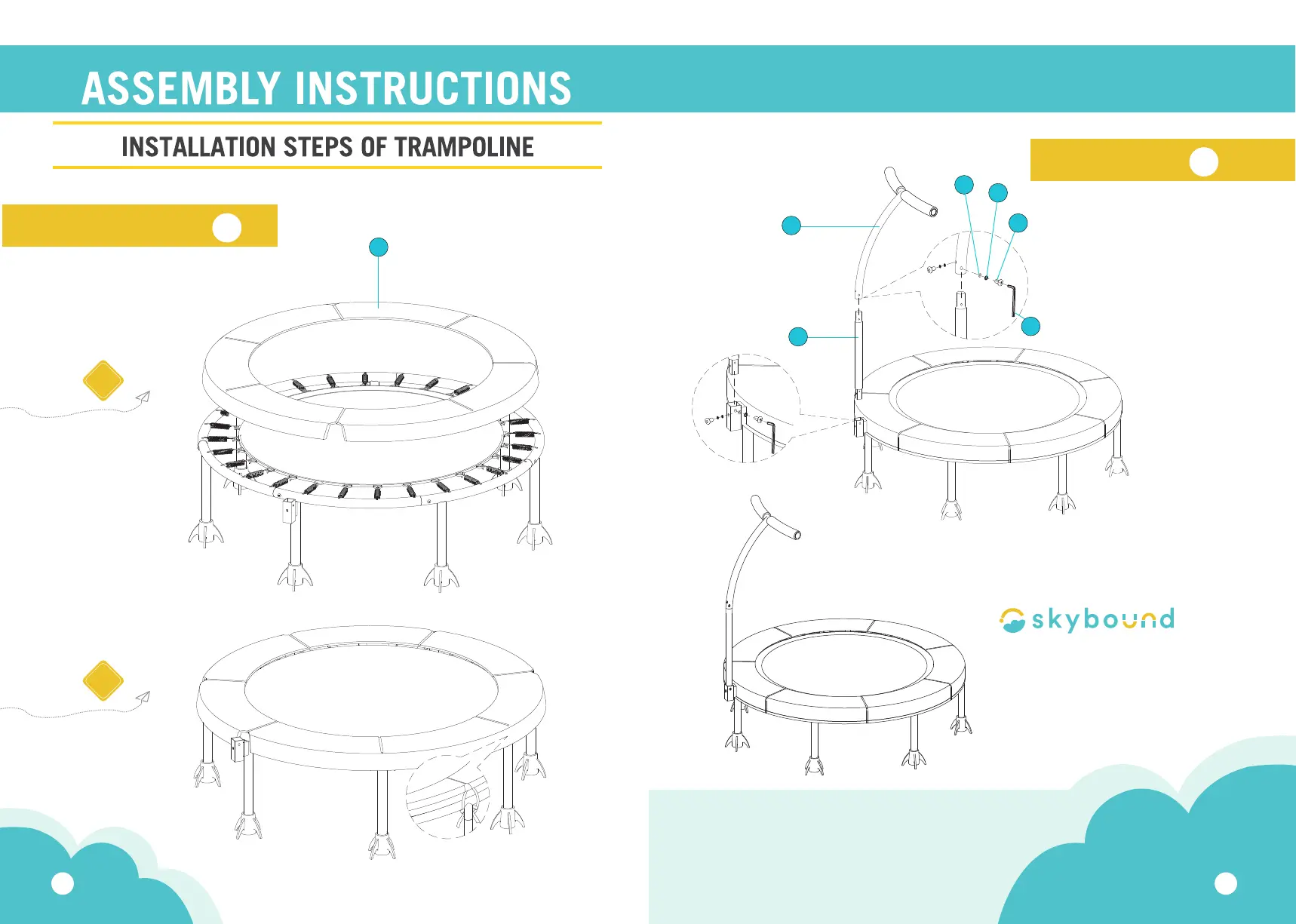 ASSEMBLY INSTRUCTIONS

INSTALLATION STEPS OF TRAMPOLINE

skybound