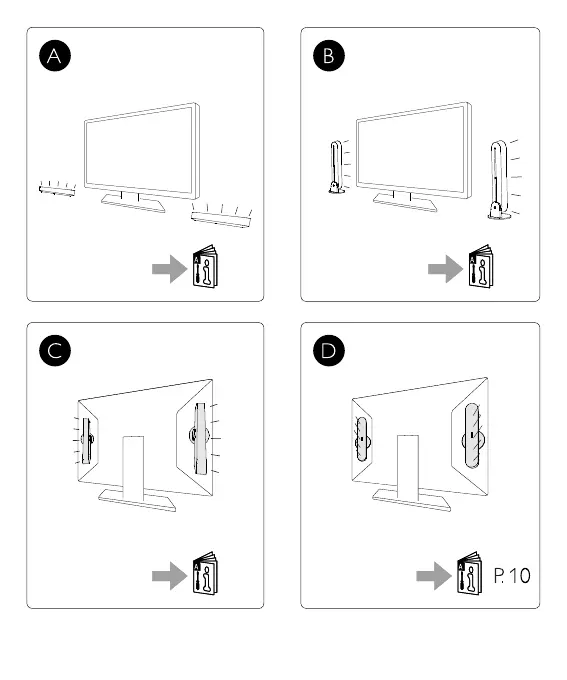 A

B

C

D

P. 10