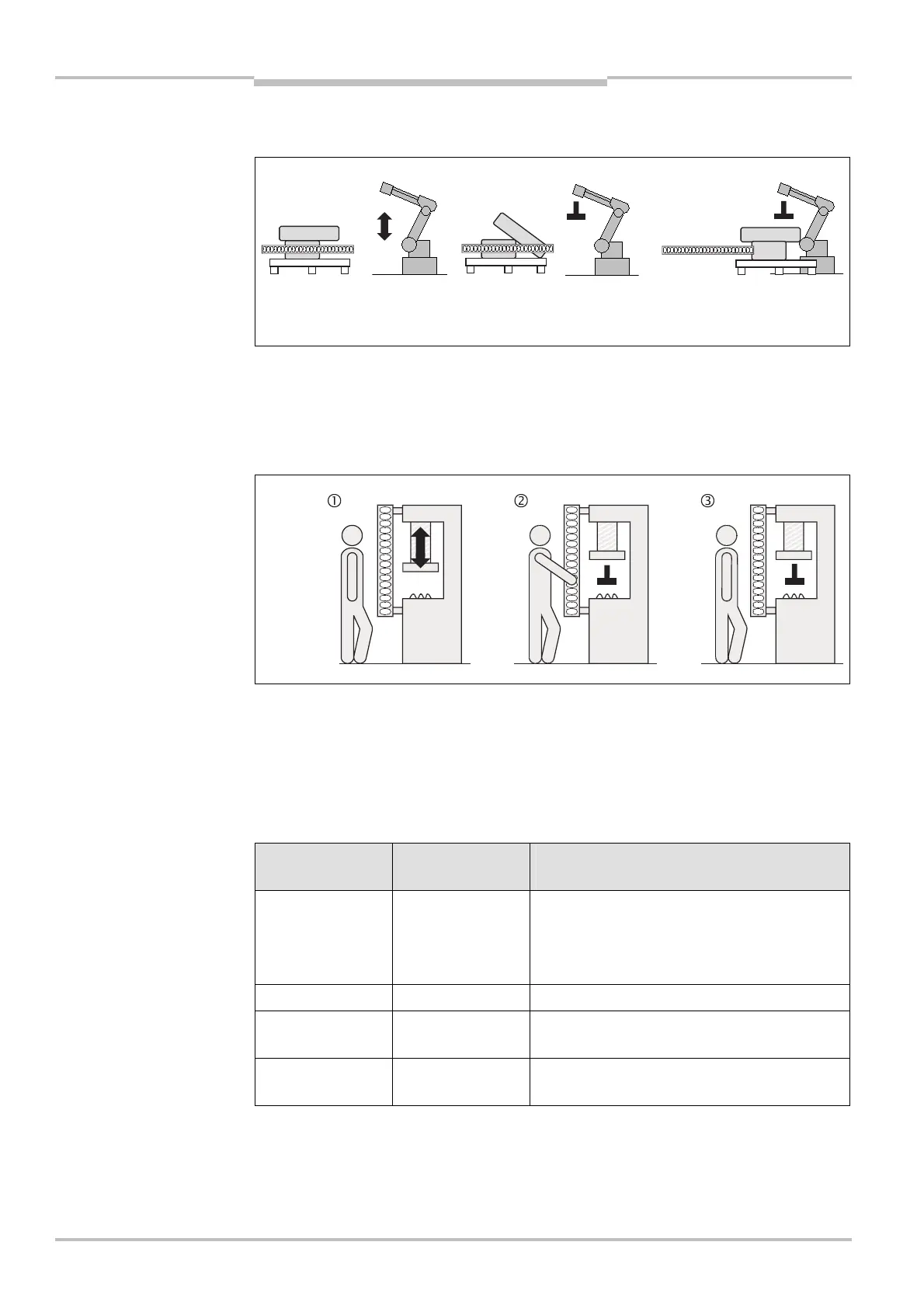 ①

②

③