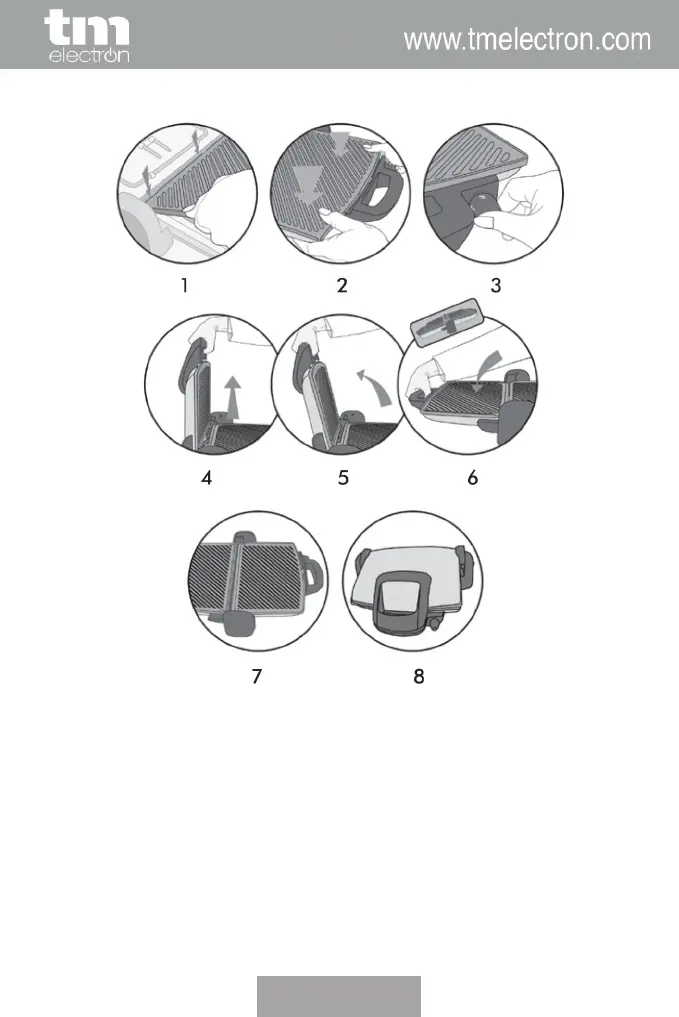 tm electron

www.tmelectron.com

1

2

3

4

5

6

7

8