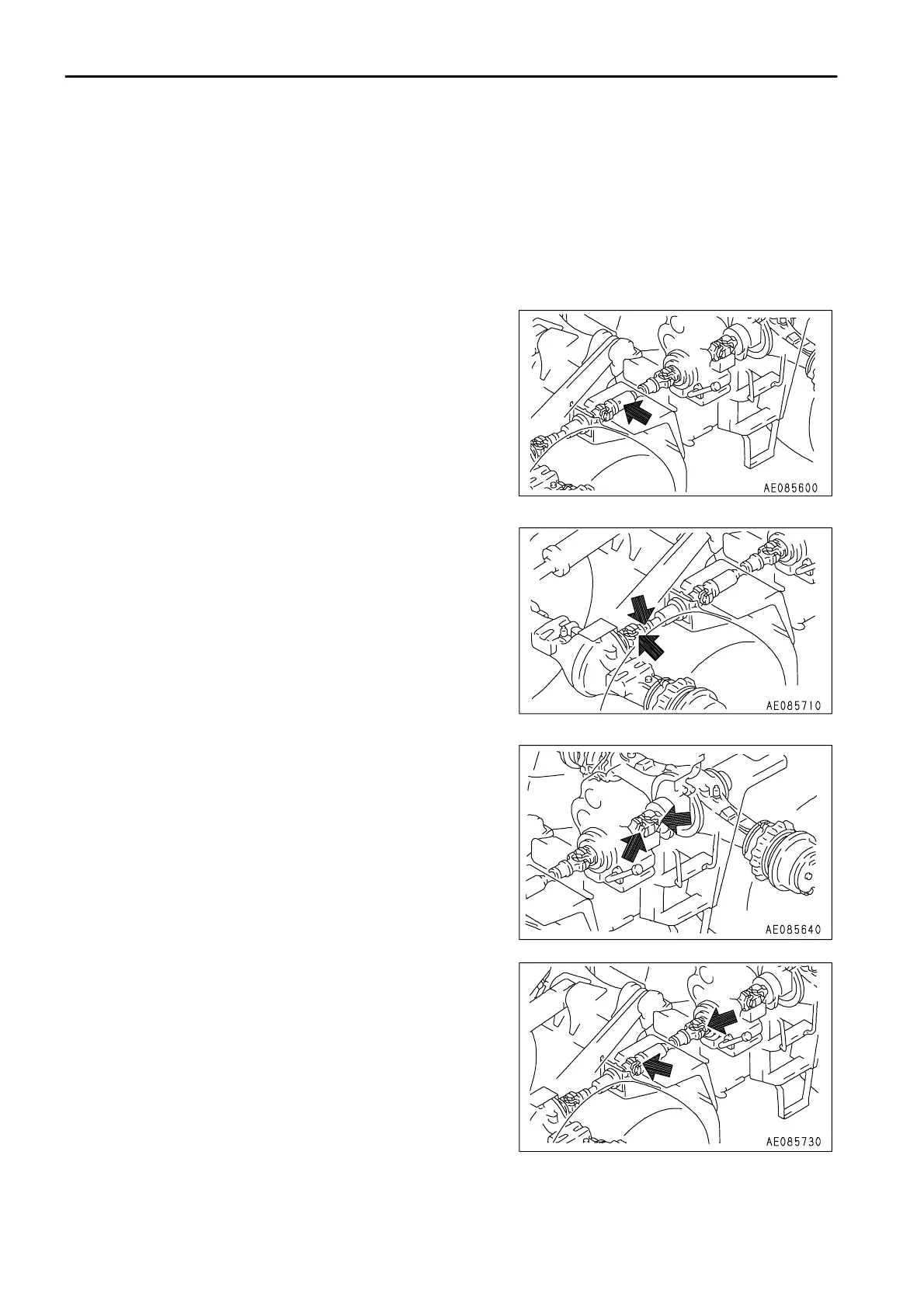 AE085600

AE085710

AE085640

AE085730