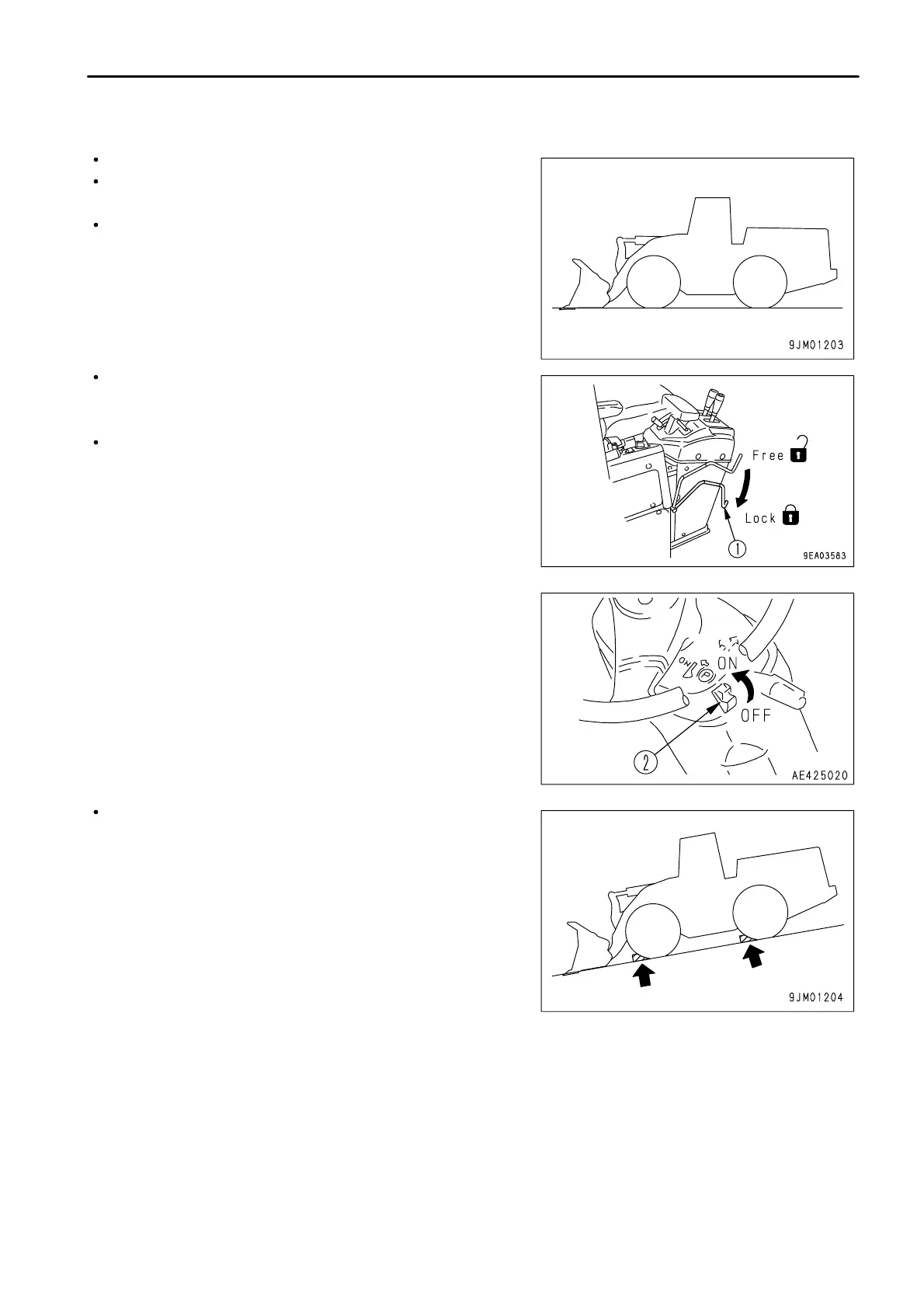 9JM01203

Free

Lock

1

9EA03583

ON

OFF

2

AE425020

9JM01204