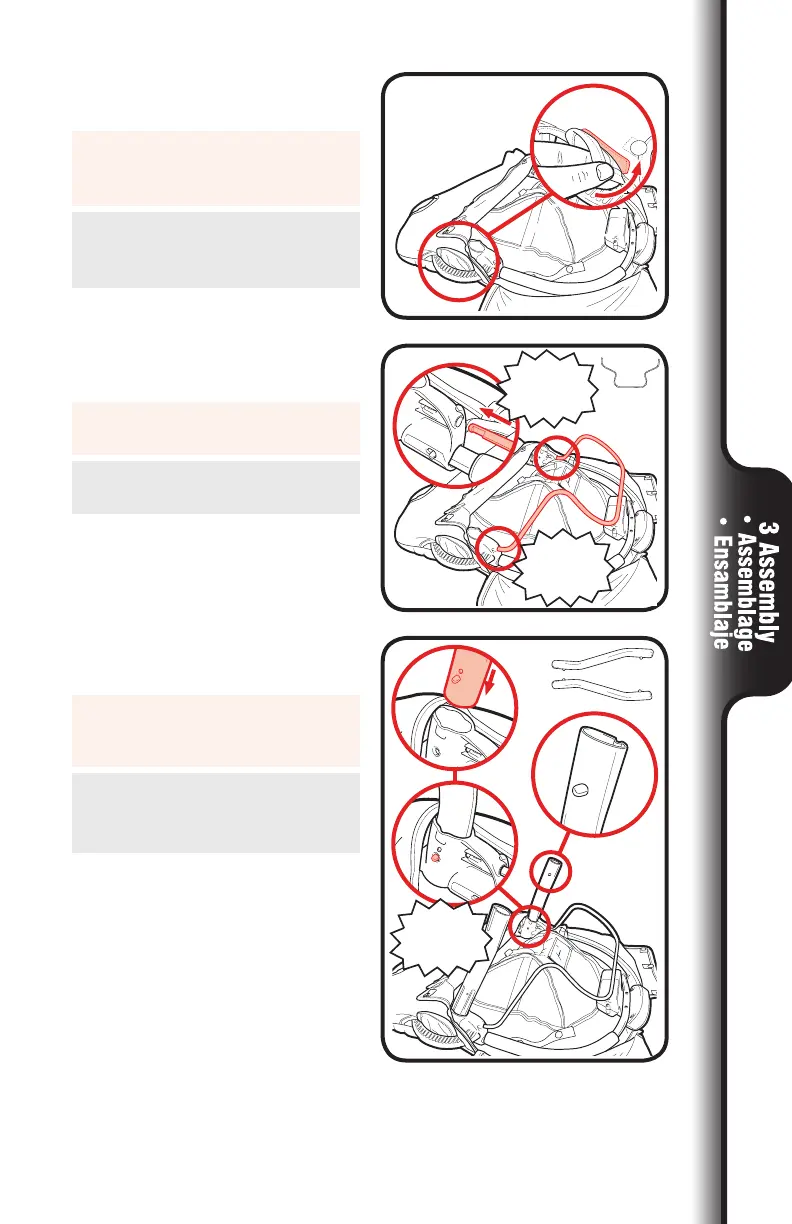 3 Assembly
• Assemblage
• Ensamblaje