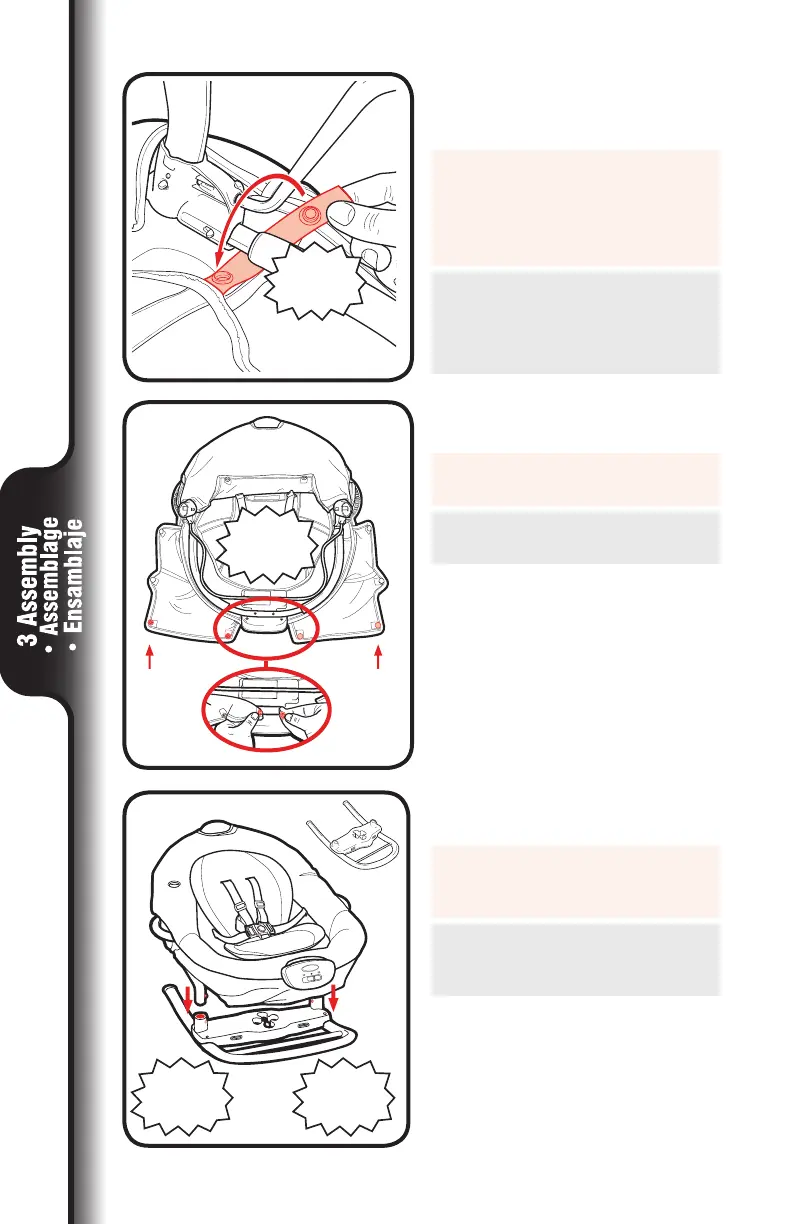 3 Assembly
• Assemblage
• Ensamblaje