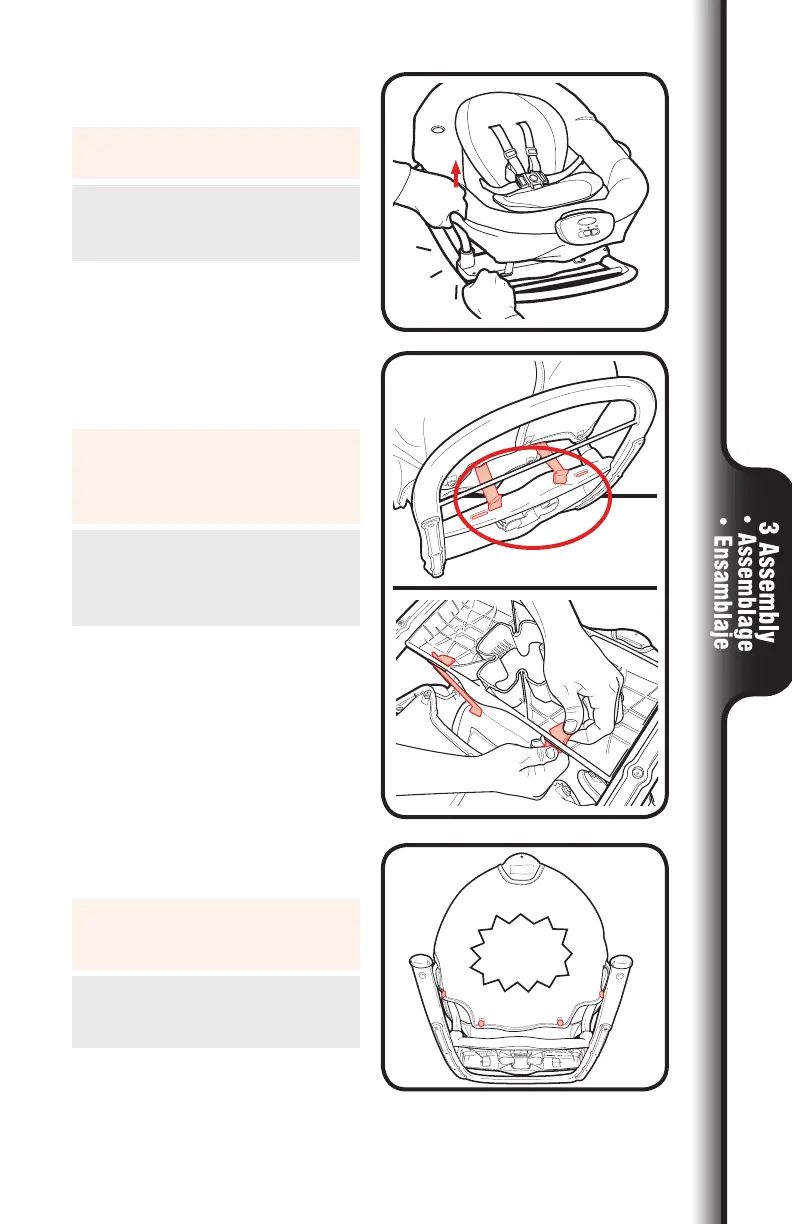 3 Assembly
• Assemblage
• Ensamblaje