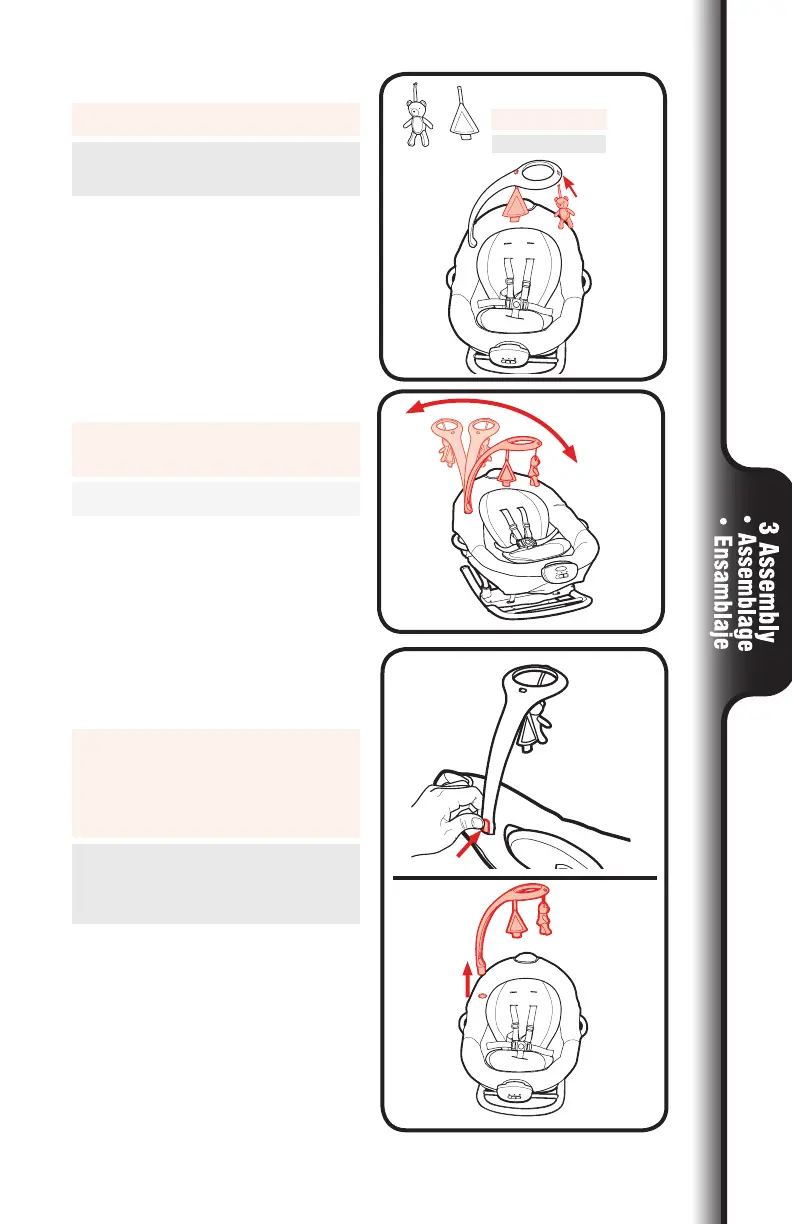 3 Assembly
• Assemblage
• Ensamblaje