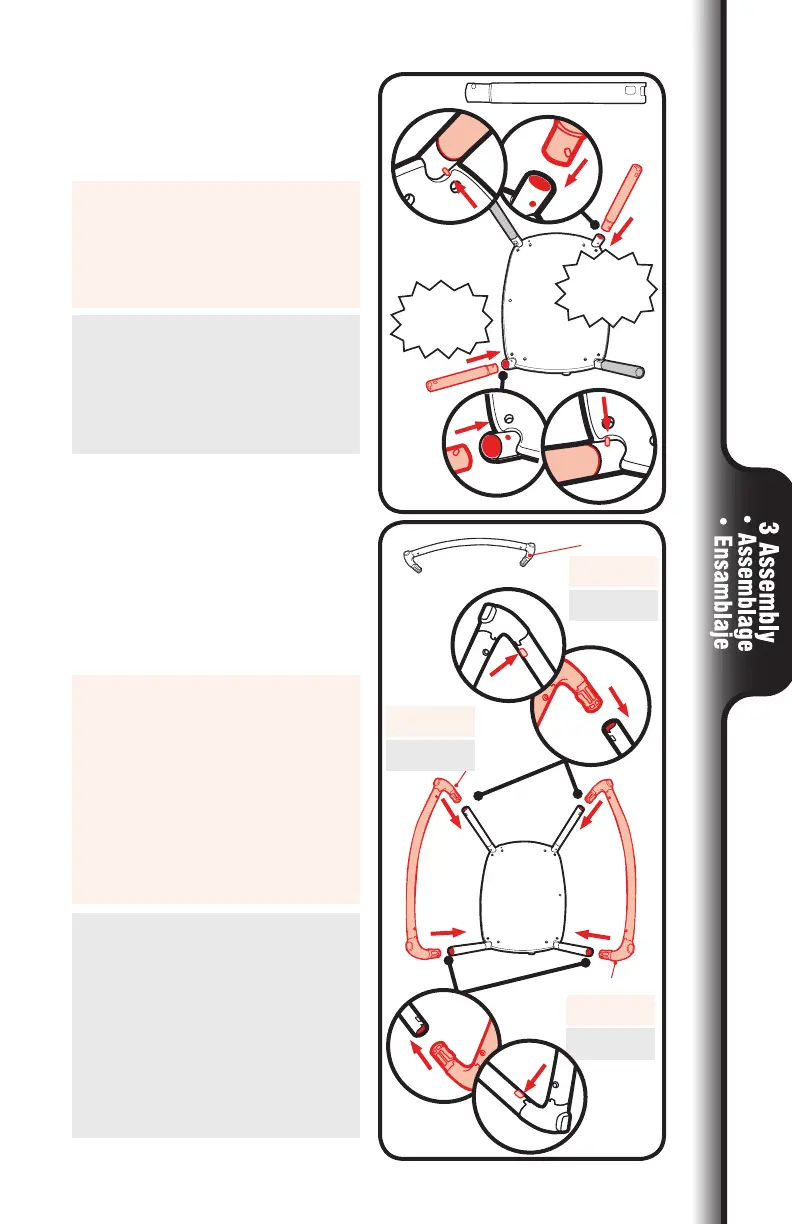 3 Assembly
• Assemblage
• Ensamblaje