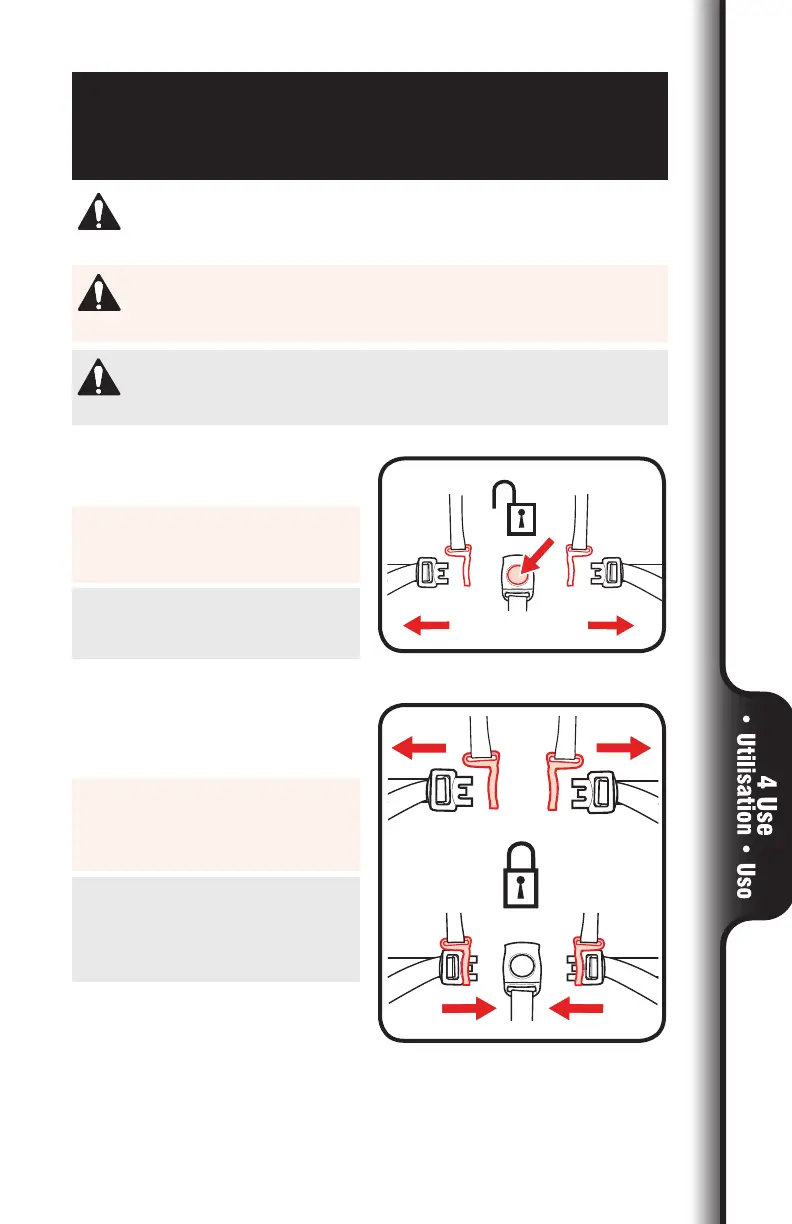 4 Use • Utilisation • Uso