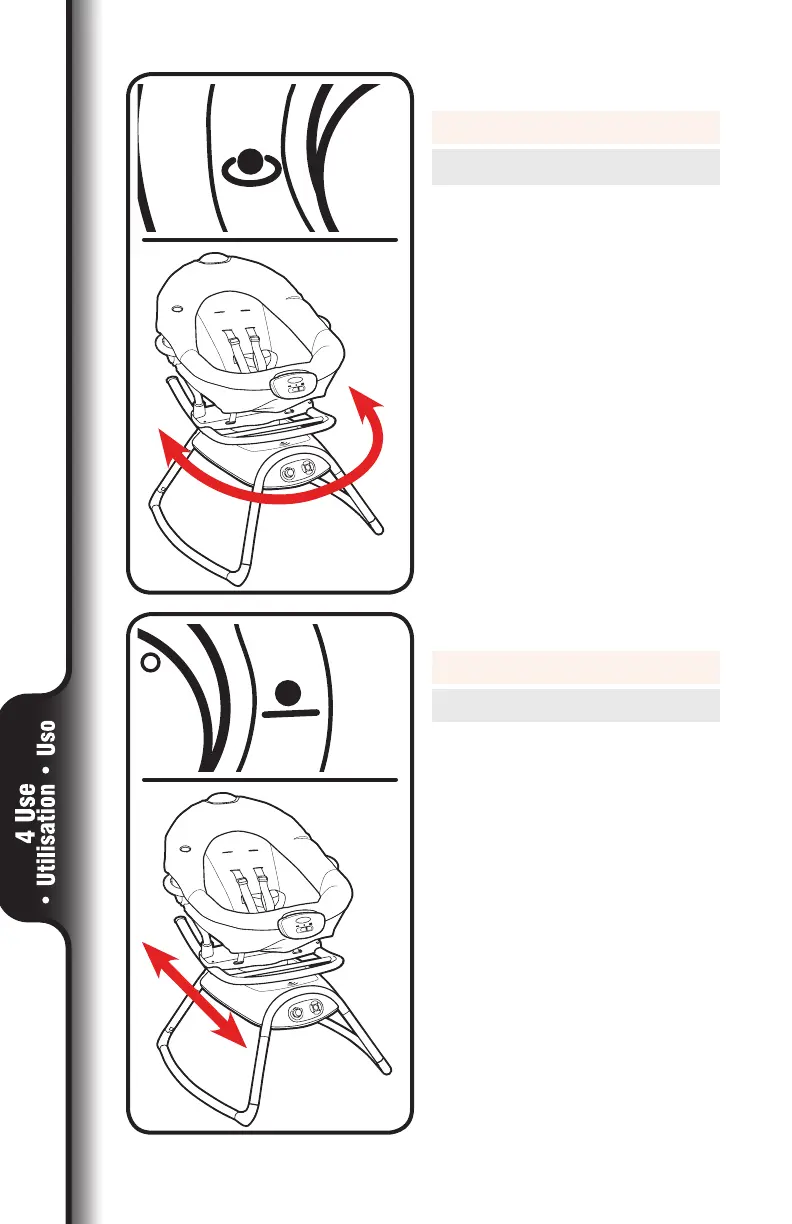 4 Use
• Utilisation • Uso