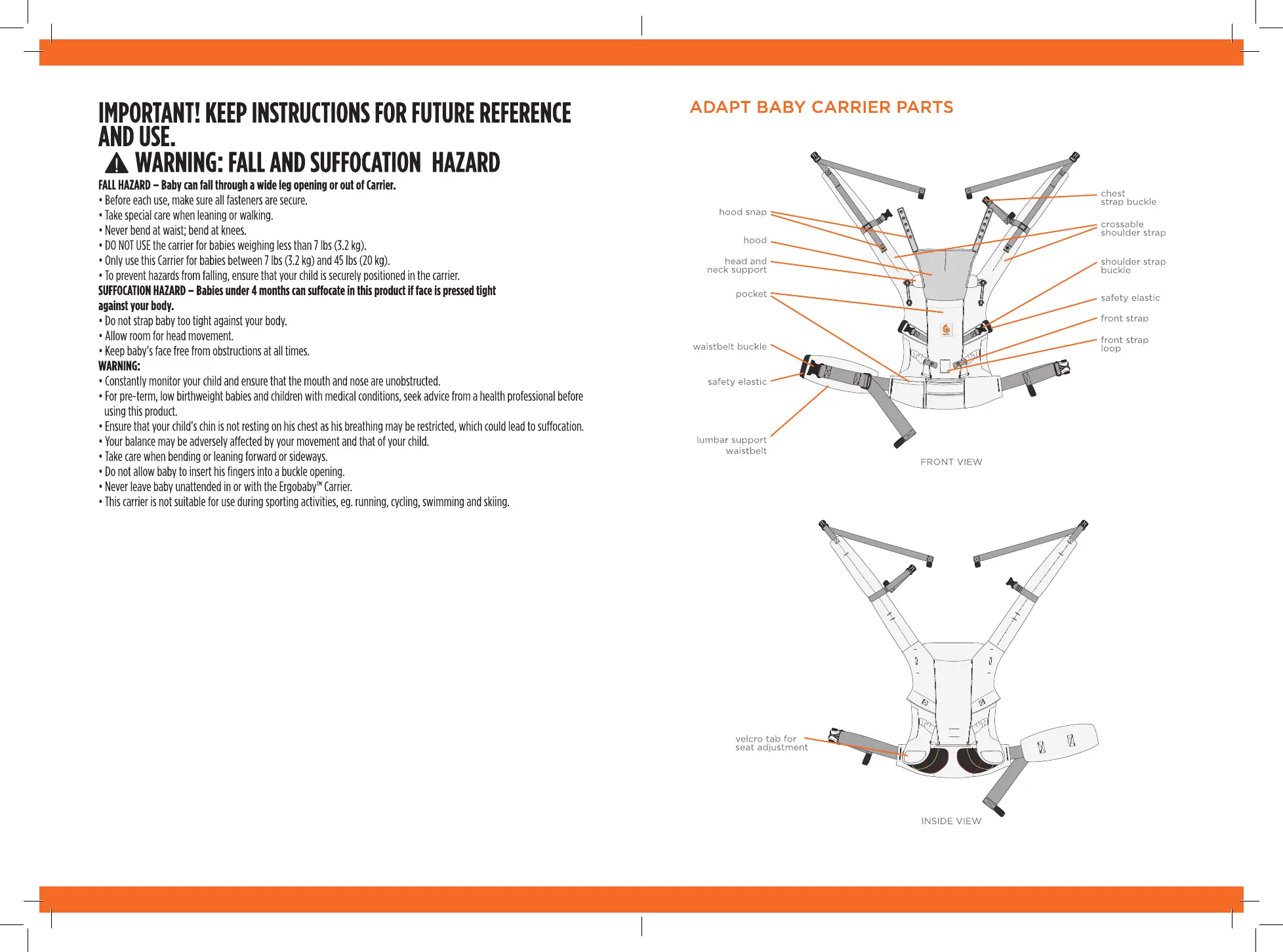 IMPORTANT! KEEP INSTRUCTIONS FOR FUTURE REFERENCE AND USE.

WARNING: FALL AND SUFFOCATION HAZARD

FALL HAZARD – Baby can fall through a wide leg opening or out of Carrier.
• Before each use, make sure all fasteners are secure.
• Take special care when leaning or walking.
• Never bend at waist; bend at knees.
• DO NOT USE the carrier for babies weighing less than 7 lbs (3.2 kg).
• Only use this Carrier for babies between 7 lbs (3.2 kg) and 45 lbs (20 kg).
• To prevent hazards from falling, ensure that your child is securely positioned in the carrier.
SUFFOCATION HAZARD – Babies under 4 months can suffocate in this product if face is pressed tight against your body.
• Do not strap baby too tight against your body.
• Allow room for head movement.
• Keep baby's face free from obstructions at all times.
WARNING:
• Constantly monitor your child and ensure that the mouth and nose are unobstructed.
• For pre-term, low birthweight babies and children with medical conditions, seek advice from a health professional before using this product.
• Ensure that your child's chin is not resting on his chest as his breathing may be restricted, which could lead to suffocation.
• Your balance may be adversely affected by your movement and that of your child.
• Take care when bending or leaning forward or sideways.
• Do not allow baby to insert his fingers into a buckle opening.
• Never leave baby unattended in or with the Ergobaby™ Carrier.
• This carrier is not suitable for use during sporting activities, eg. running, cycling, swimming and skiing.

ADAPT BABY CARRIER PARTS

hood snap
hood
head and neck support
pocket
waistbelt buckle
safety elastic
lumbar support waistbelt
chest strap buckle
crossable shoulder strap
shoulder strap buckle
safety elastic
front strap
front strap loop

FRONT VIEW

velcro tab for seat adjustment

INSIDE VIEW