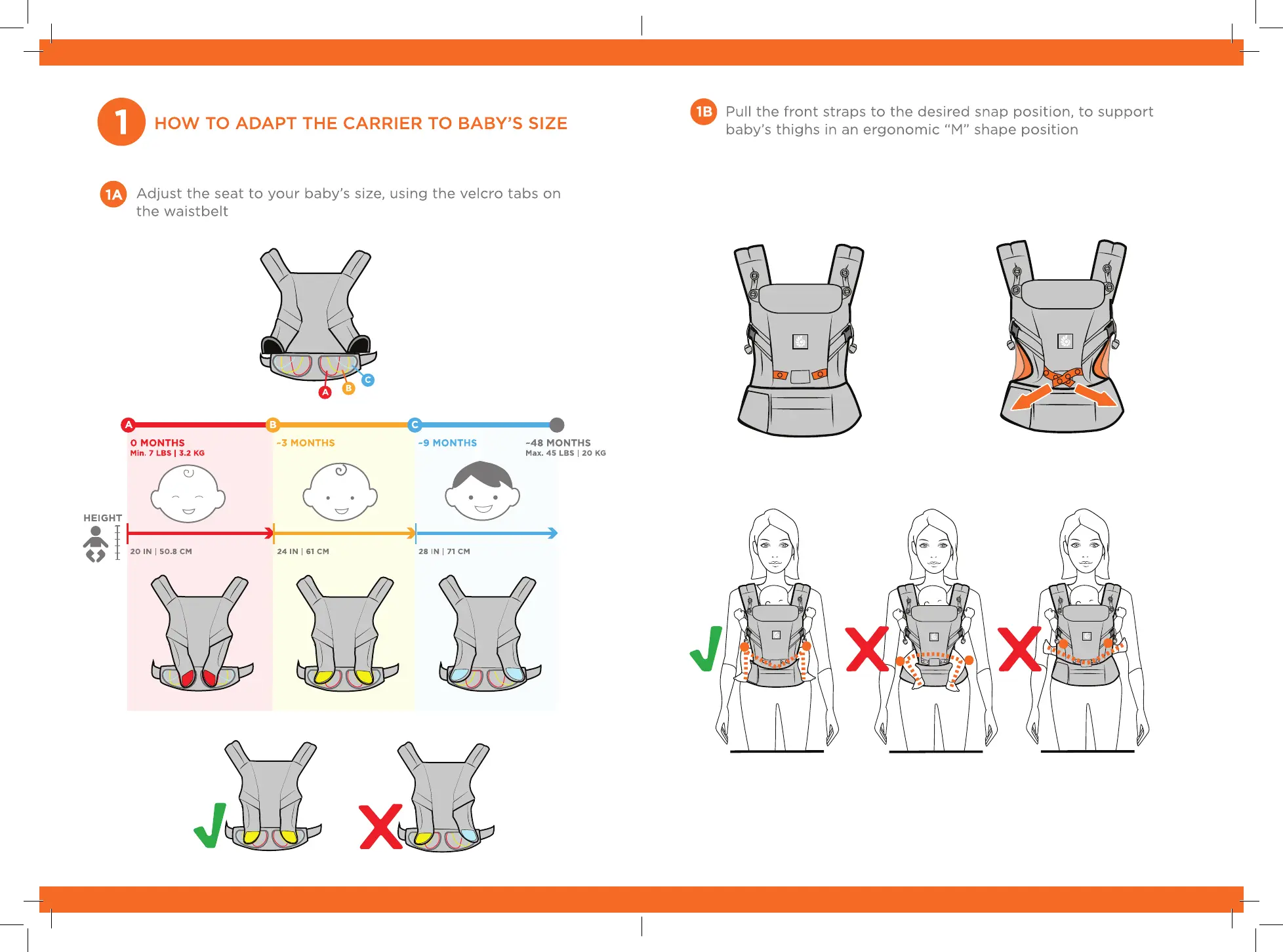 1 HOW TO ADAPT THE CARRIER TO BABY'S SIZE

1A Adjust the seat to your baby's size, using the velcro tabs on the waistbelt

A B C

A B C

0 MONTHS
Min. 7 LBS | 3.2 KG

~3 MONTHS

~9 MONTHS

~48 MONTHS
Max. 45 LBS | 20 KG

HEIGHT

20 IN | 50.8 CM

24 IN | 61 CM

28 IN | 71 CM

1B Pull the front straps to the desired snap position, to support baby's thighs in an ergonomic "M" shape position