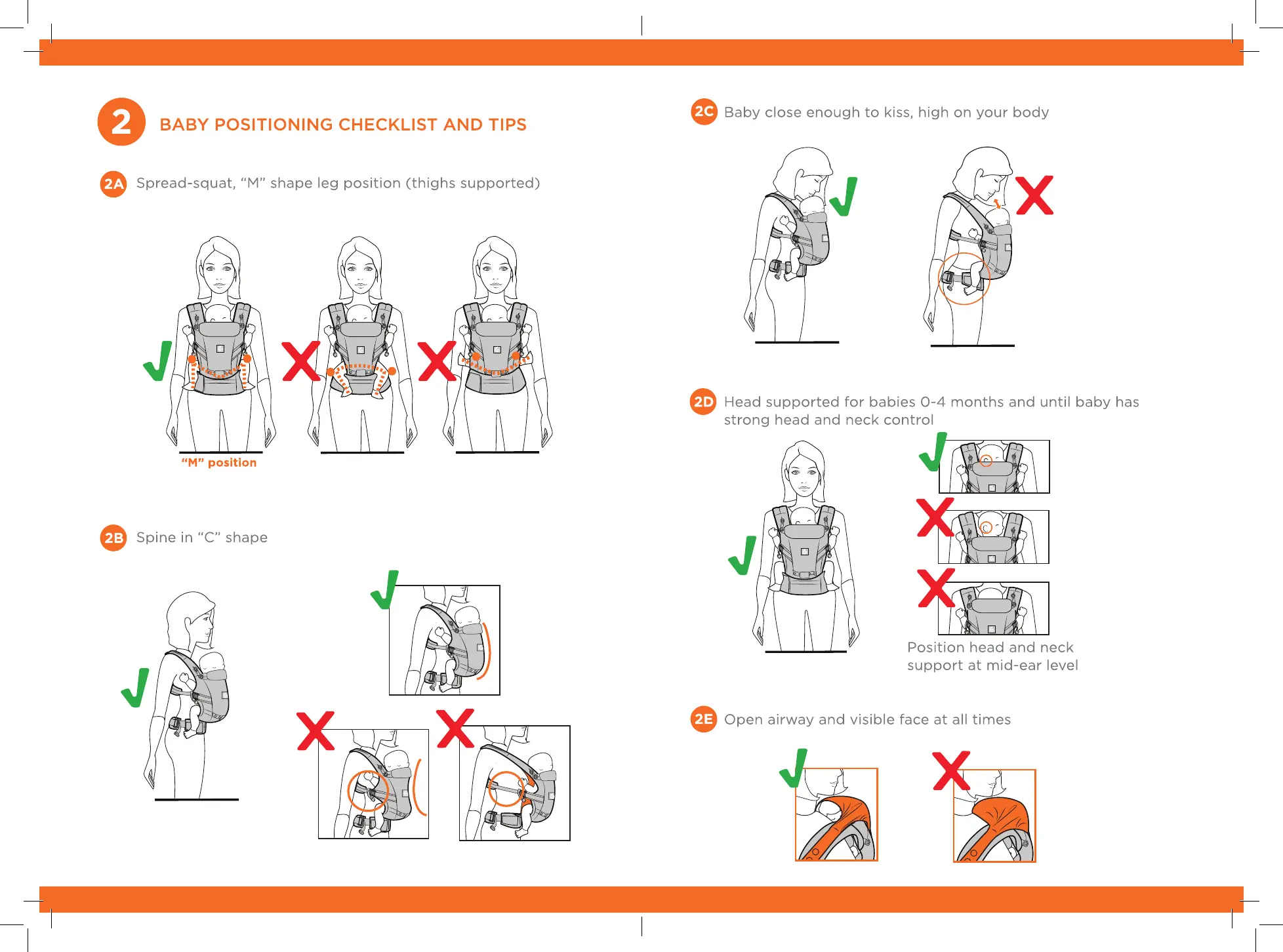 2 BABY POSITIONING CHECKLIST AND TIPS

2A Spread-squat, “M” shape leg position (thighs supported)

“M” position

2B Spine in “C” shape

2C Baby close enough to kiss, high on your body

2D Head supported for babies 0-4 months and until baby has strong head and neck control

Position head and neck support at mid-ear level

2E Open airway and visible face at all times