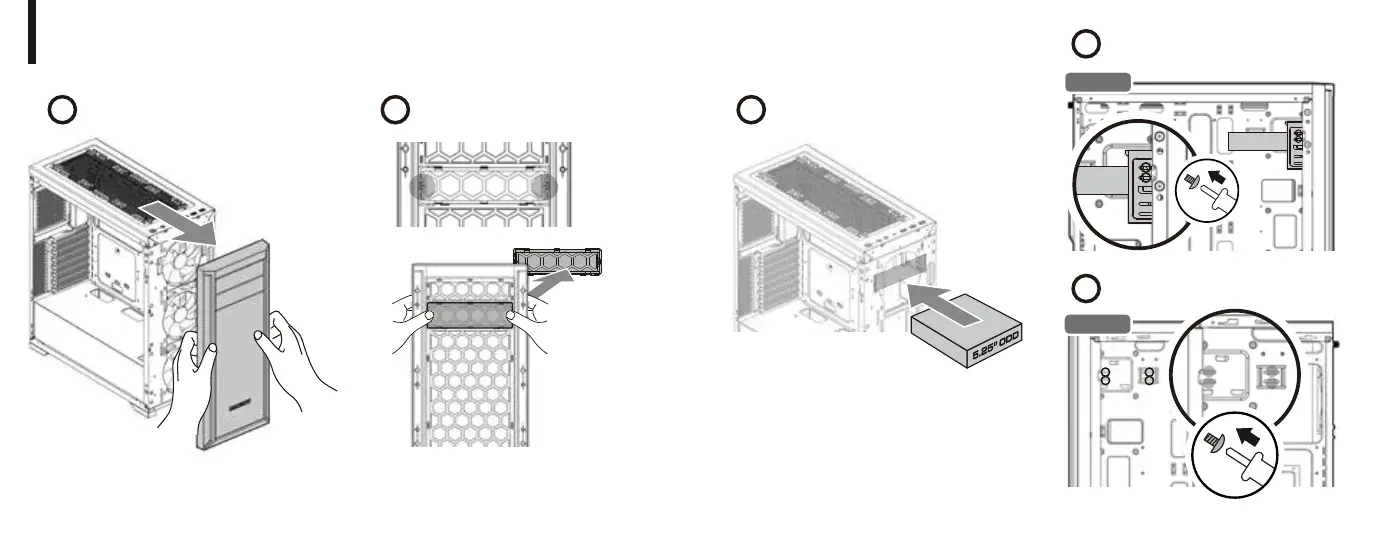 5.25" ODD