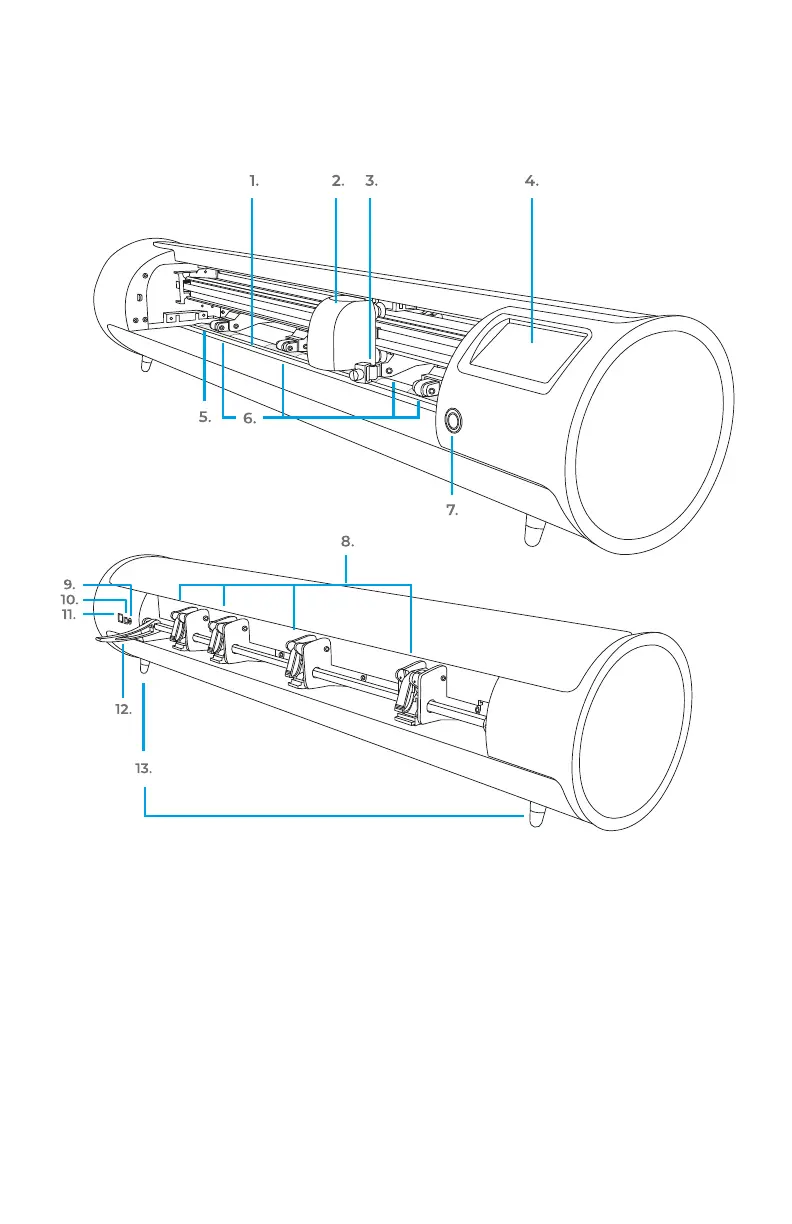 1.
2.
3.
4.
5.
6.
7.
8.
9.
10.
11.
12.
13.