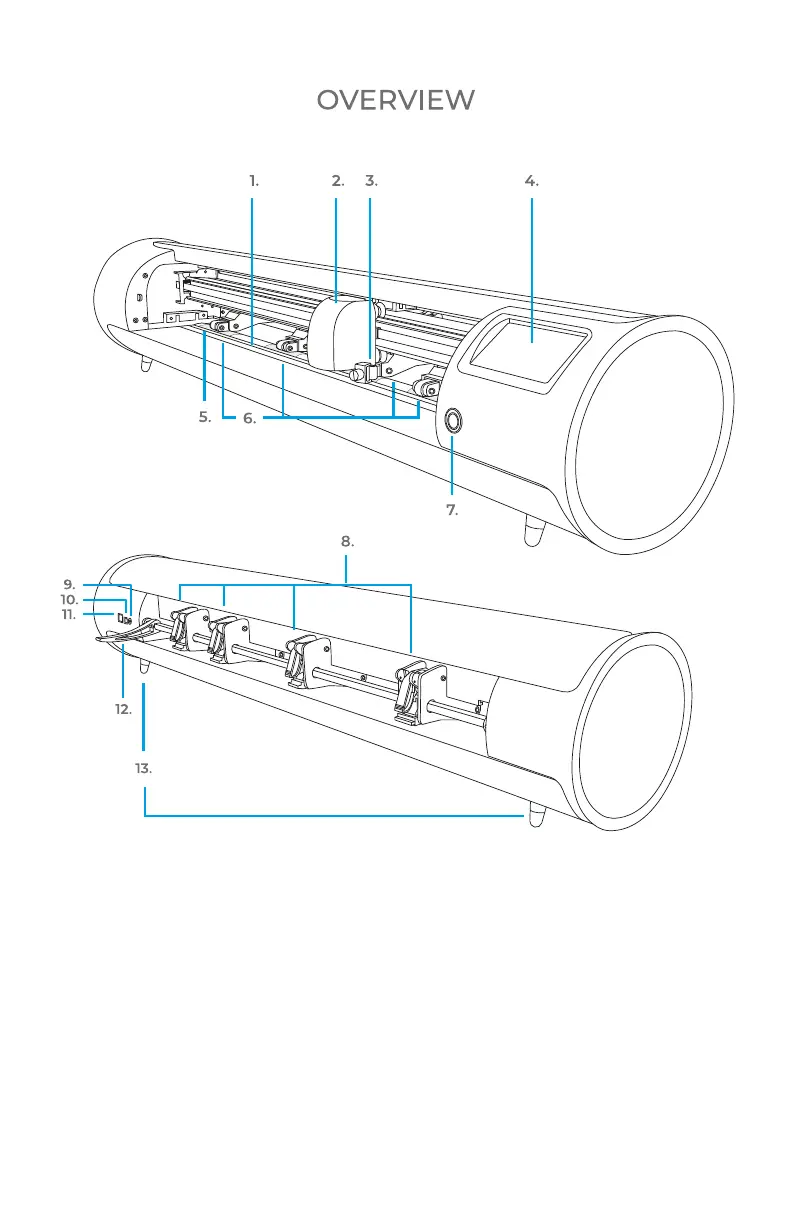 OVERVIEW

1.

2.

3.

4.

5.

6.

7.

8.

9.

10.

11.

12.

13.