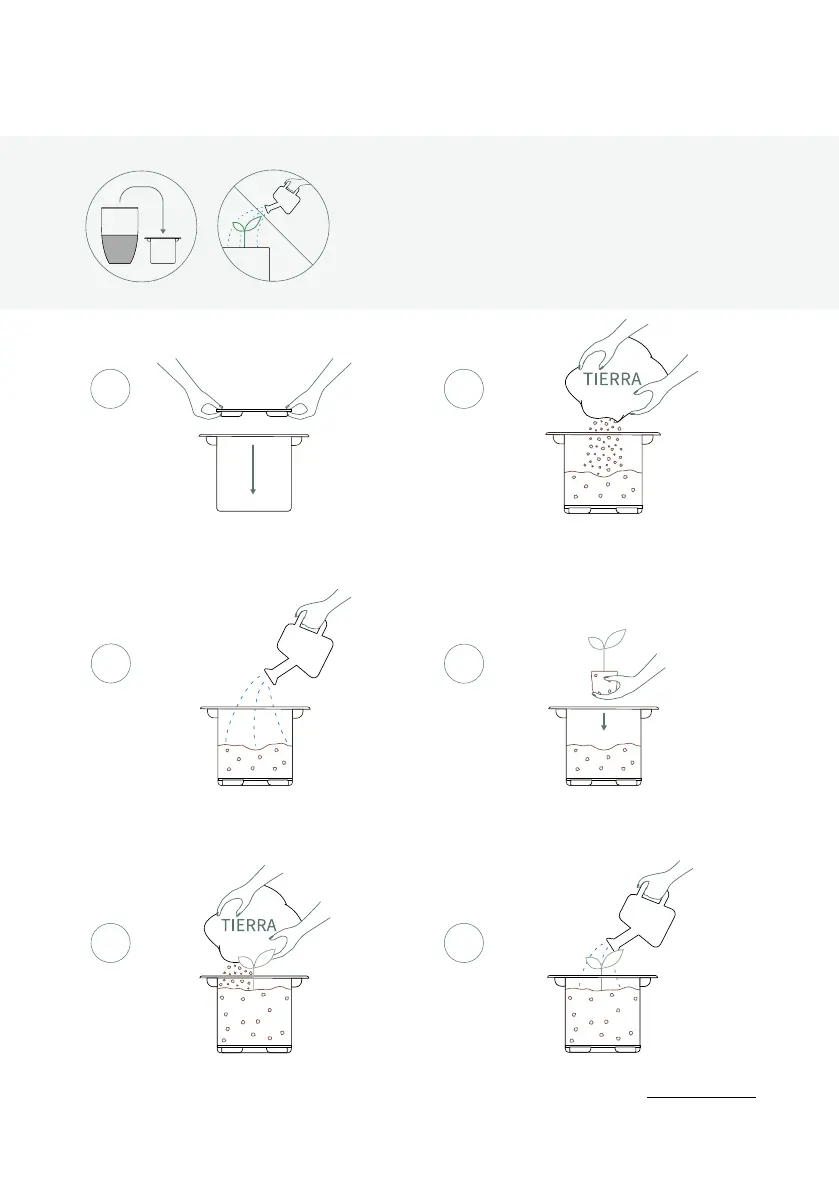 TIERRA

TIERRA