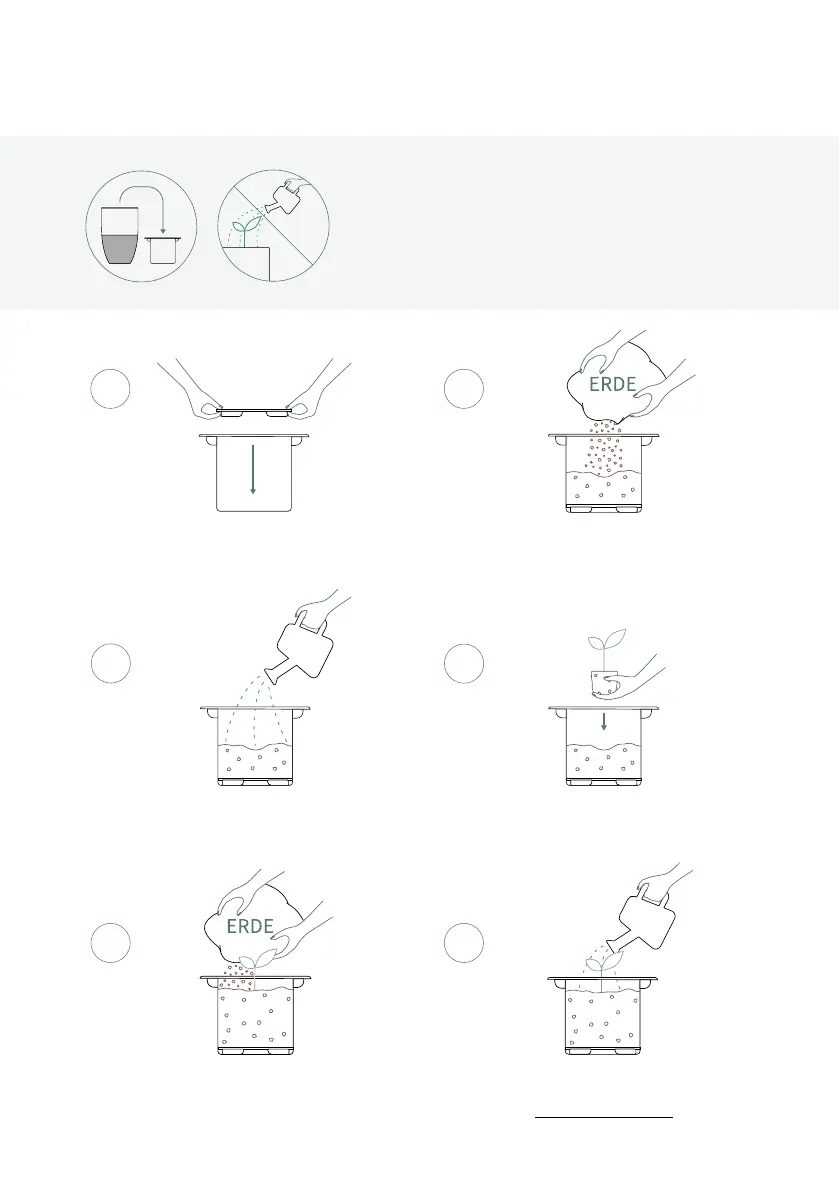 ERDE

ERDE