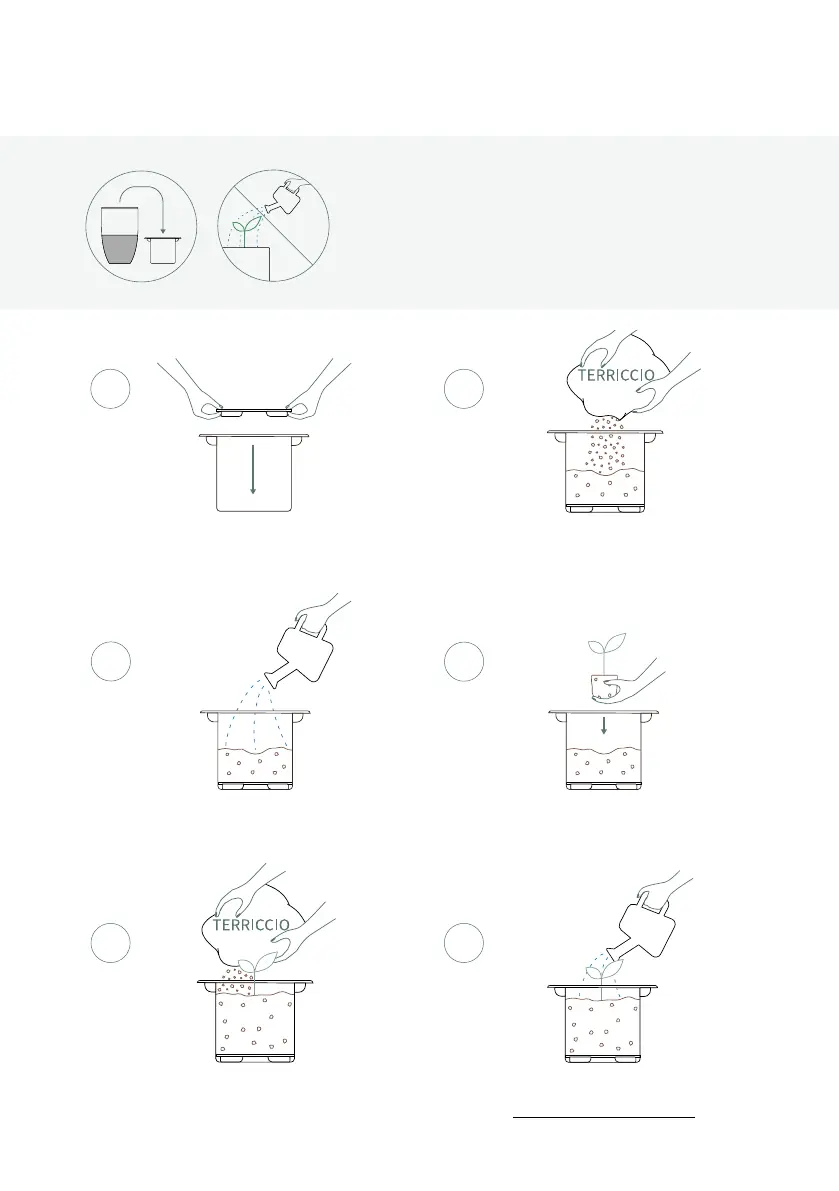 TERRICCIO

TERRICCIO