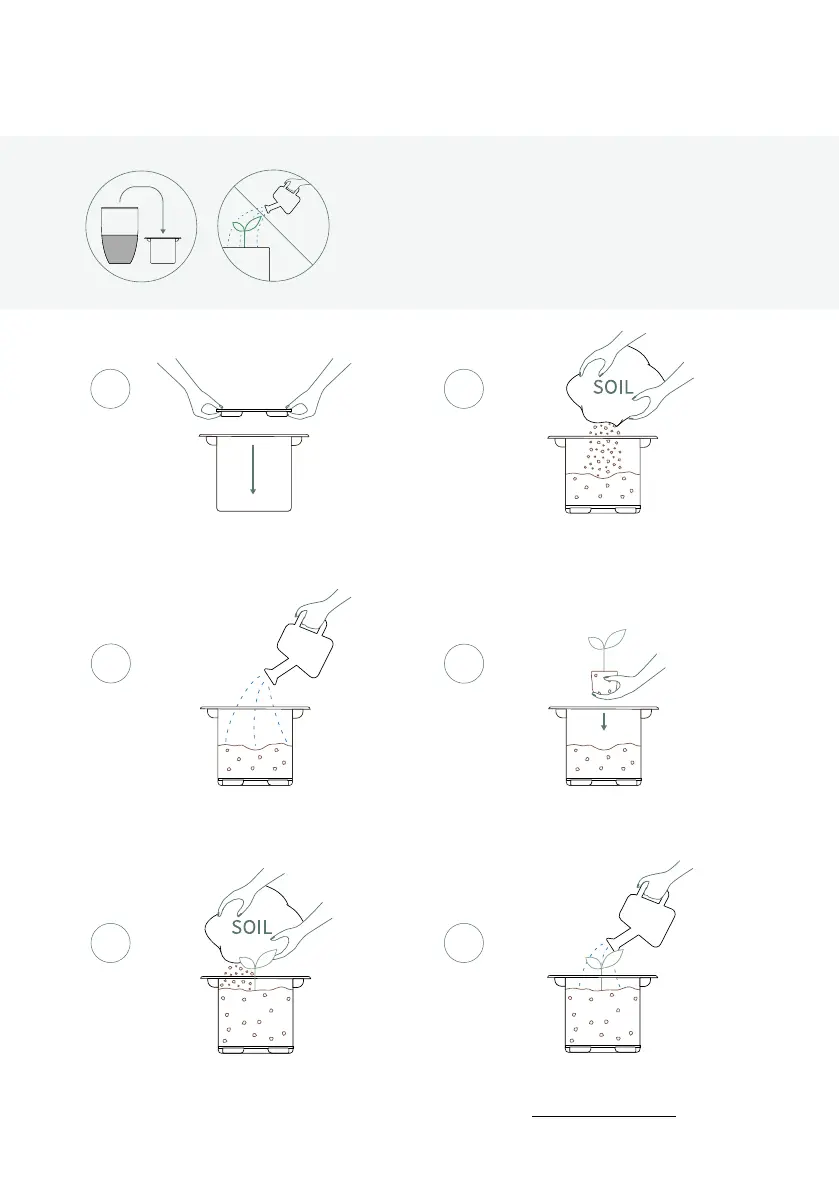 SOIL

SOIL