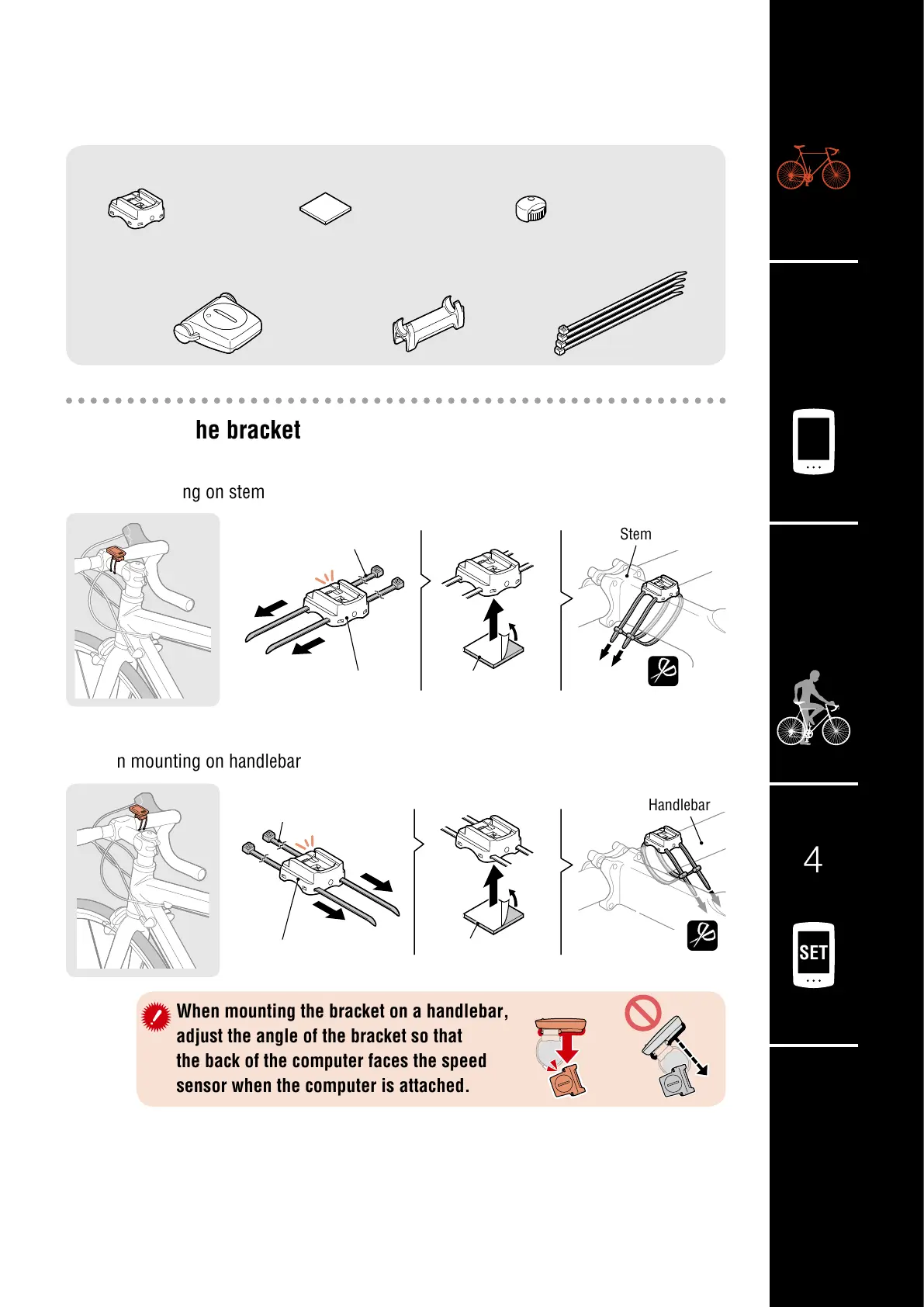 he bracket

ng on stem

Stem

n mounting on handlebar

Handlebar

When mounting the bracket on a handlebar, adjust the angle of the bracket so that the back of the computer faces the speed sensor when the computer is attached.

4

SET