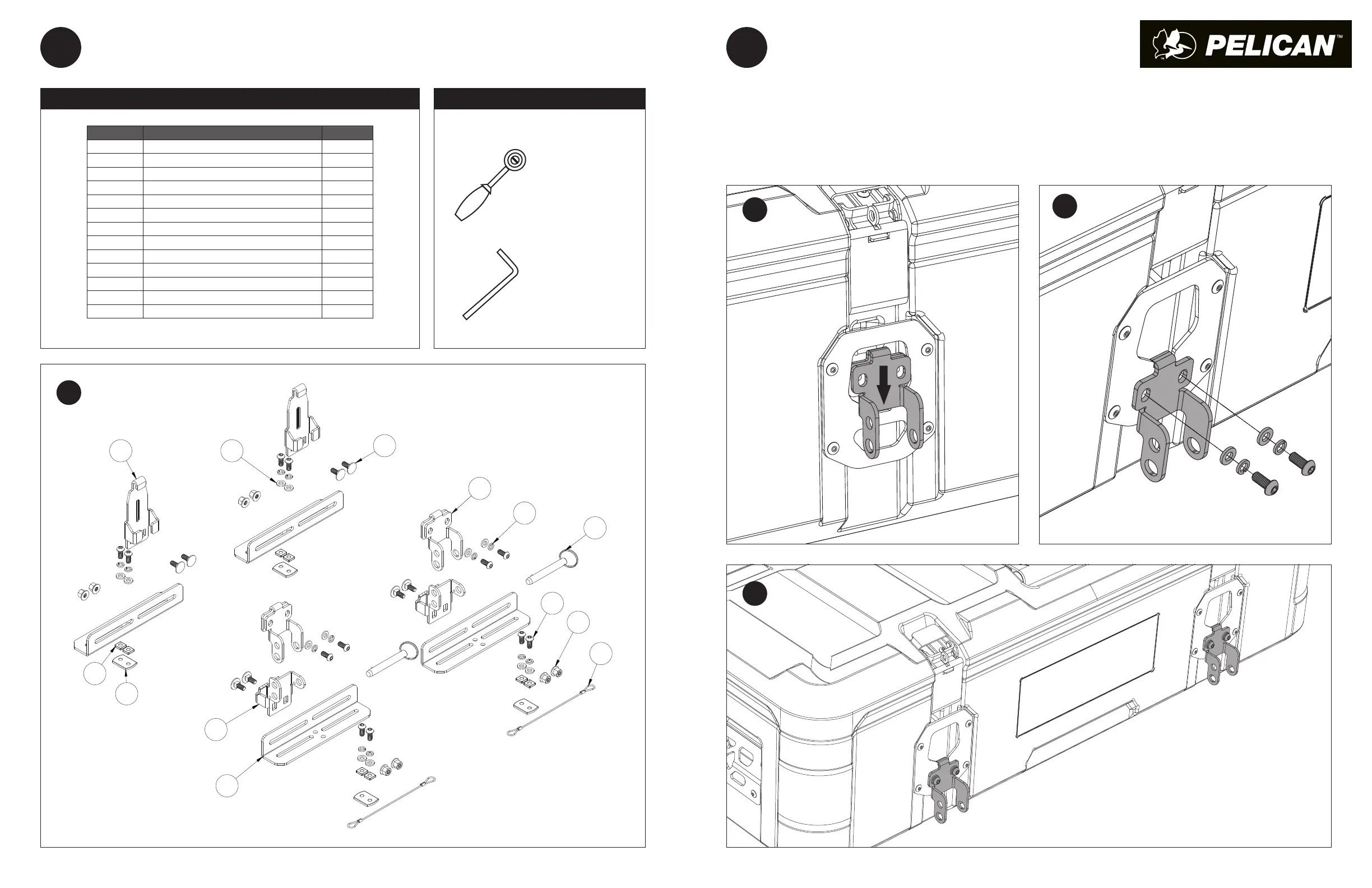 PELICAN™