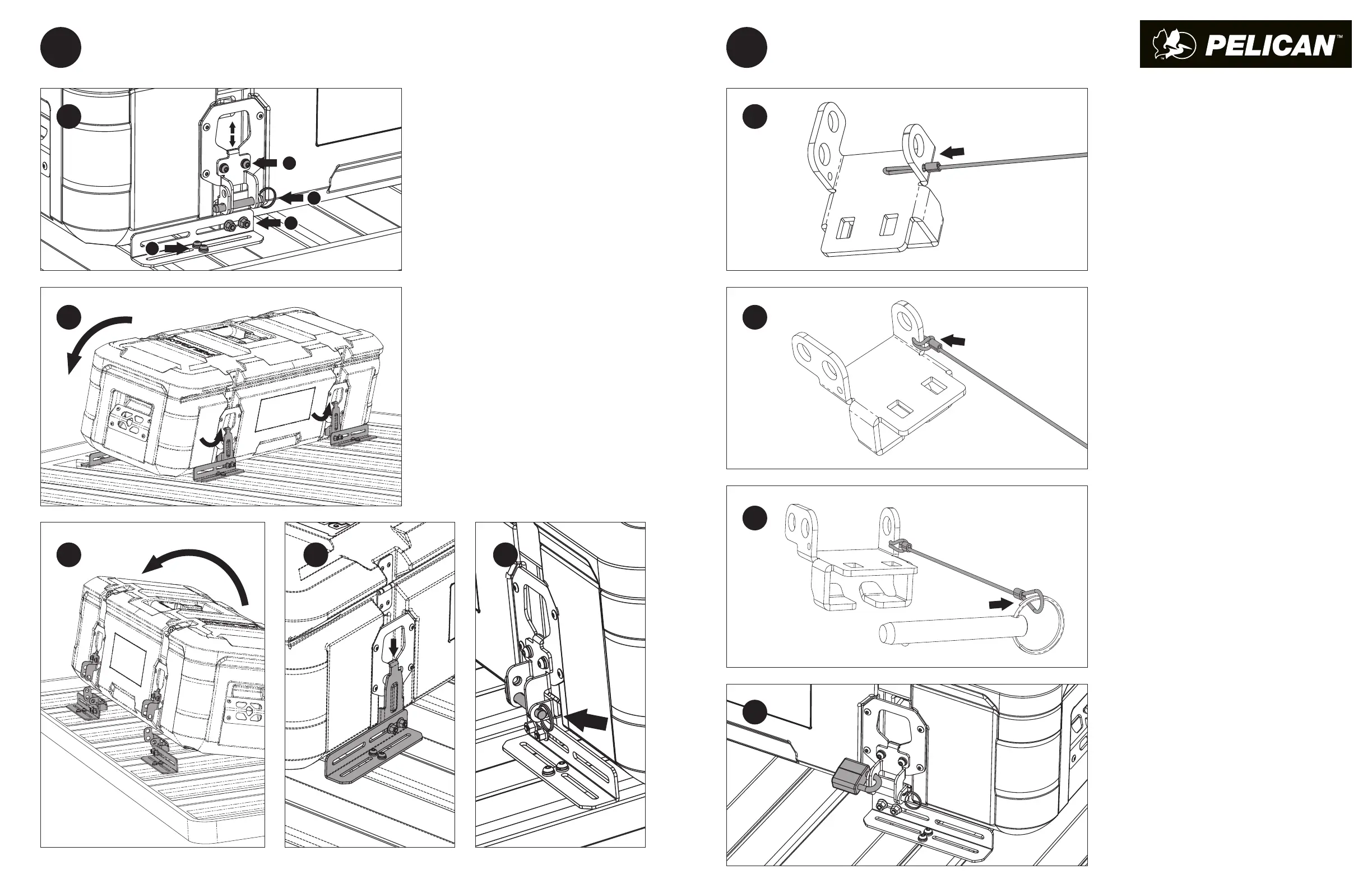 PELICAN™