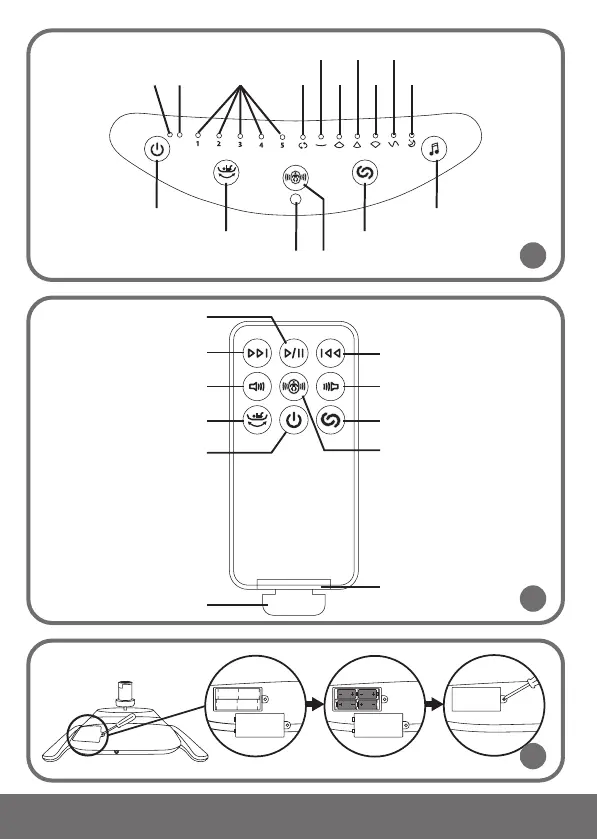 1 2 3 4 5