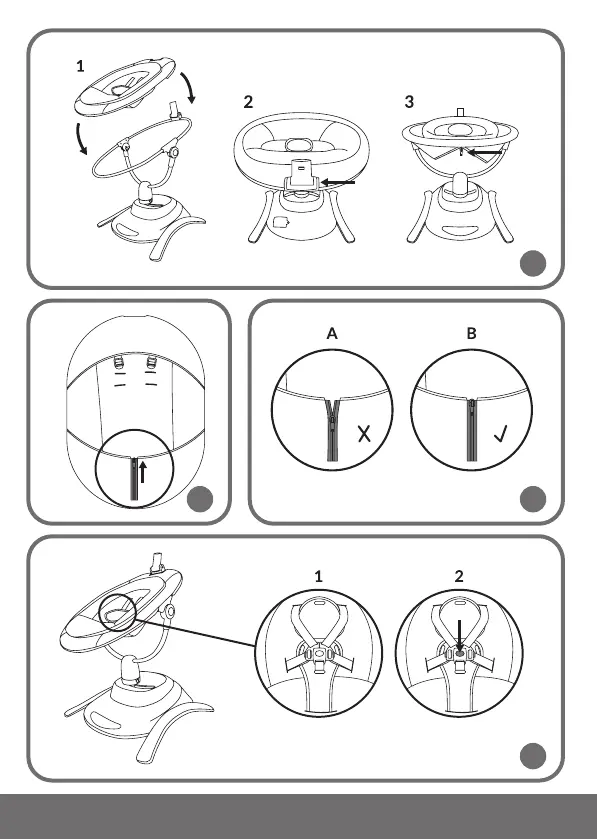 1

2

3

A

B

1

2