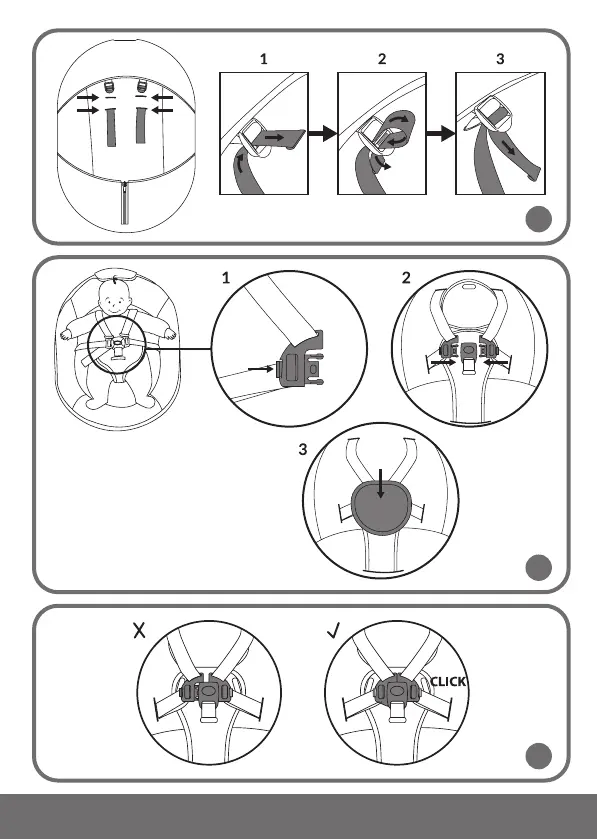 1
2
3

1
2
3

X
✓
CLICK