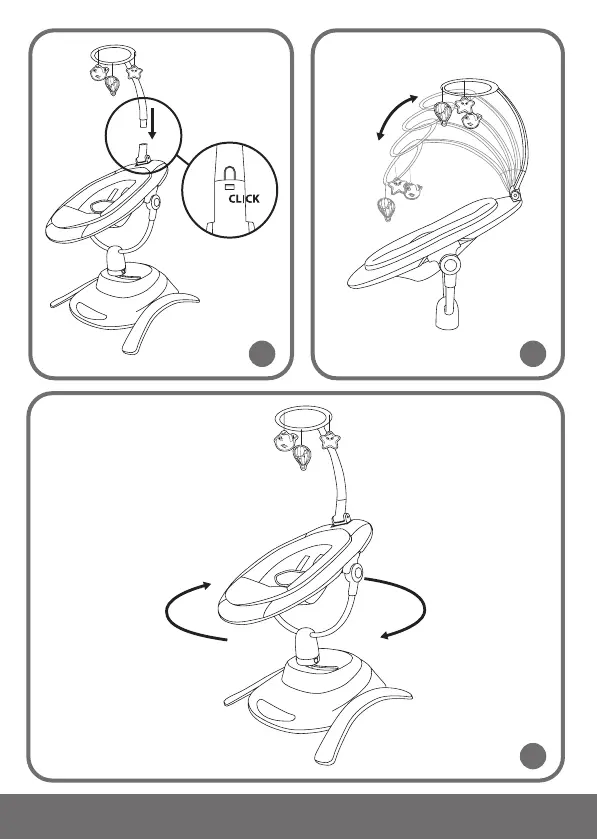 CLICK