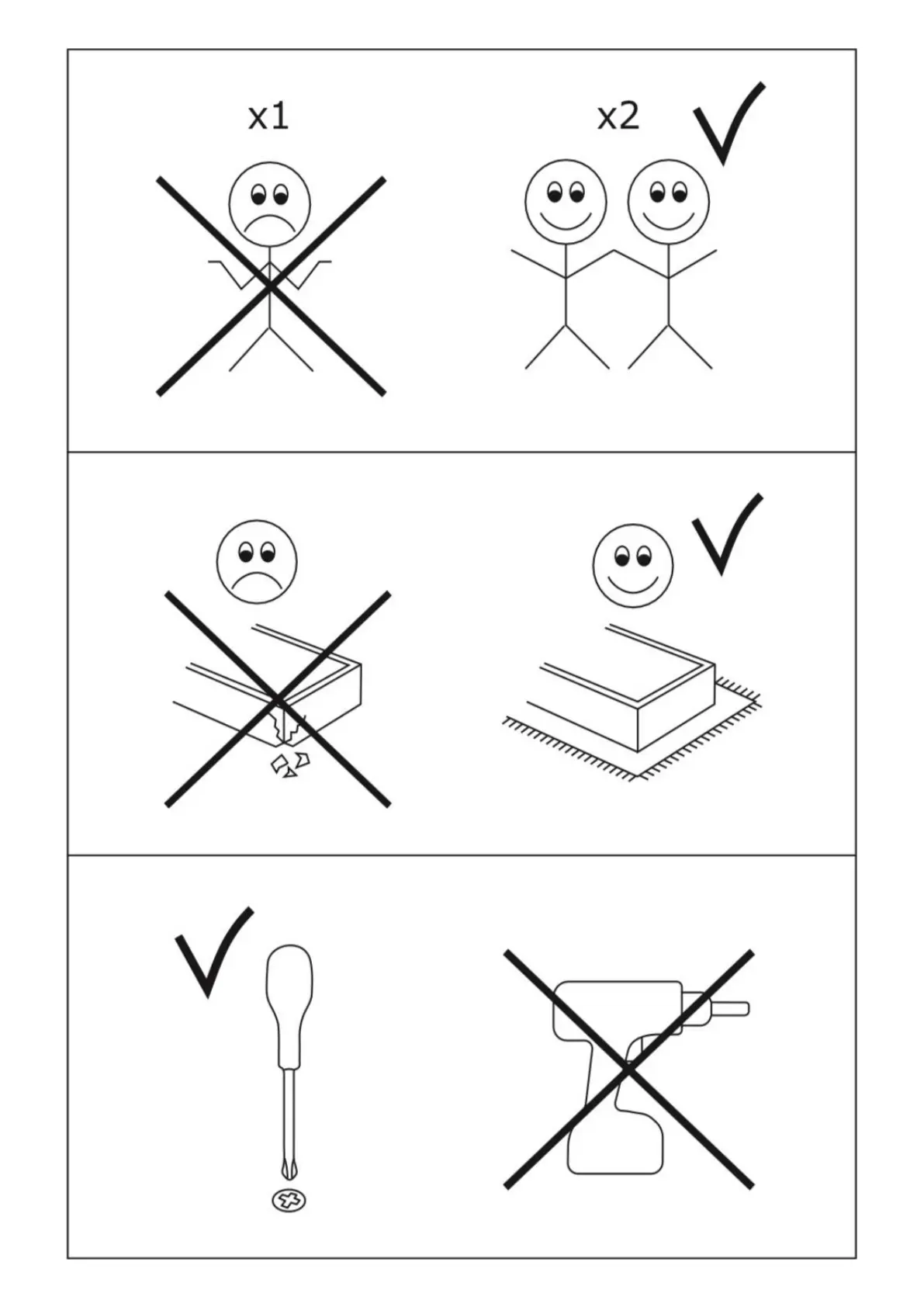 x1

x2