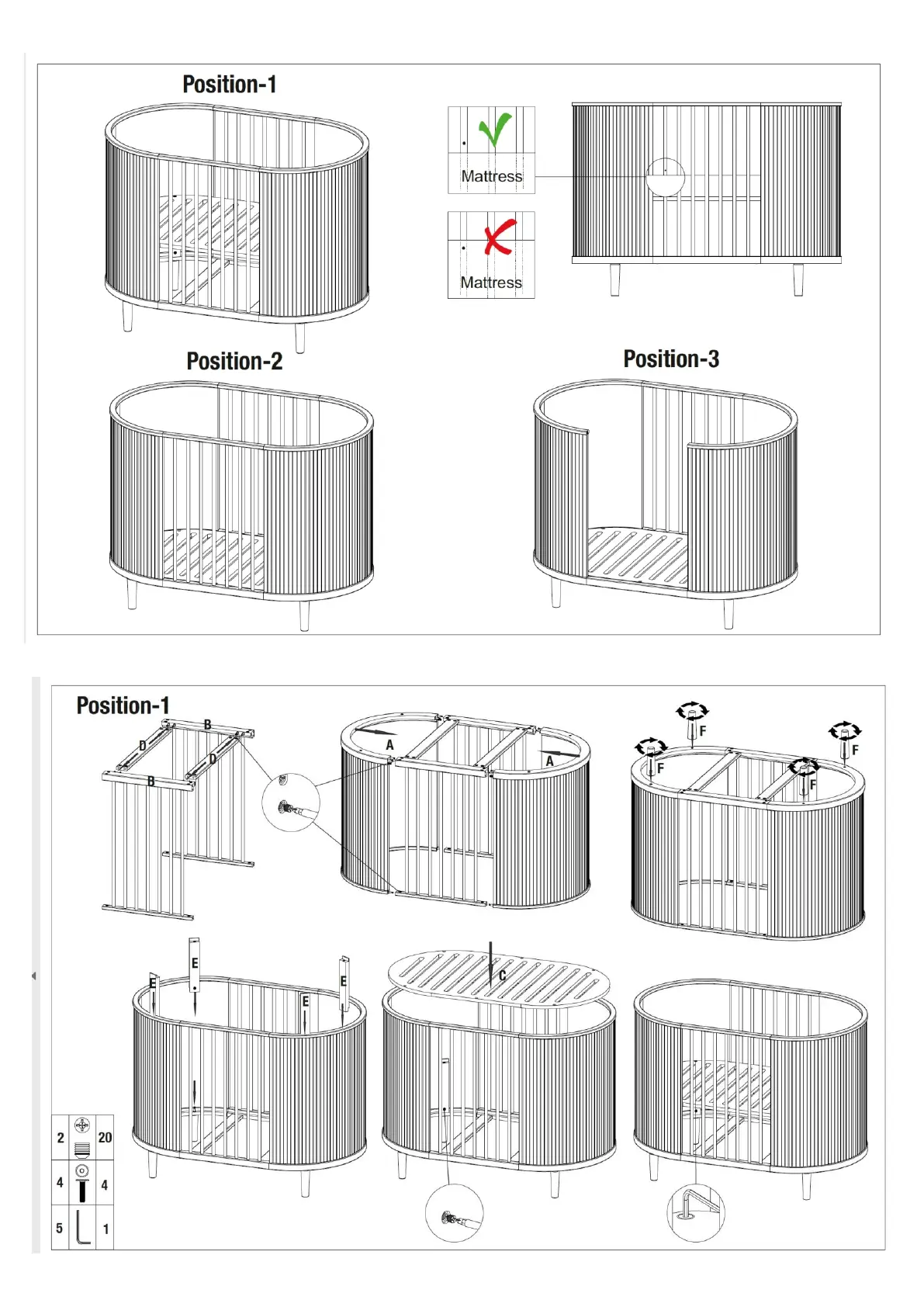 Position-1

Mattress

Mattress

Position-2

Position-3

Position-1

B

D

D

B

A

A

F

F

F

F

E

E

E

E

C

| 2 | | 20 |
|---|---|---|
| 4 | | 4 |
| 5 | | 1 |