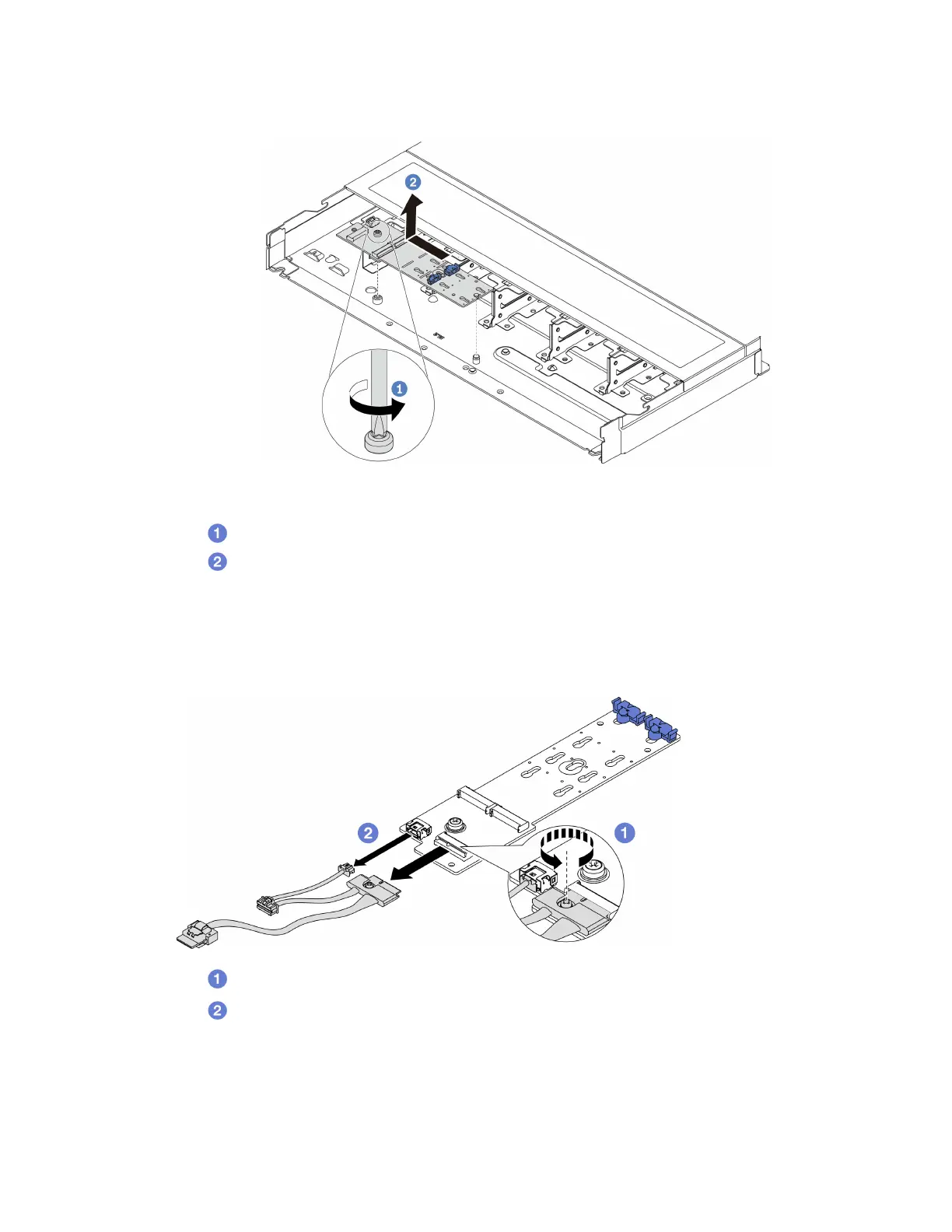 2

1

1

2

2

1

1

2