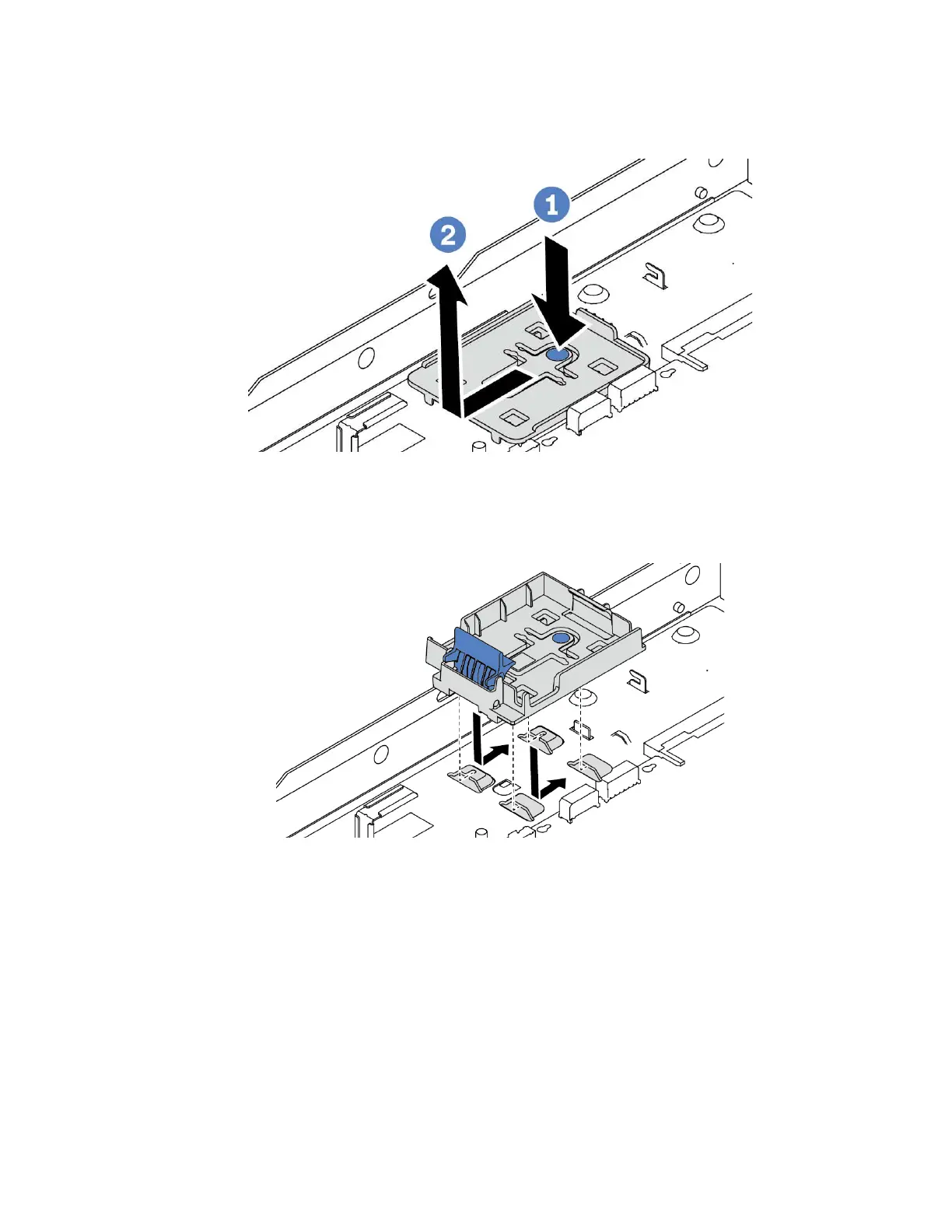 1

2