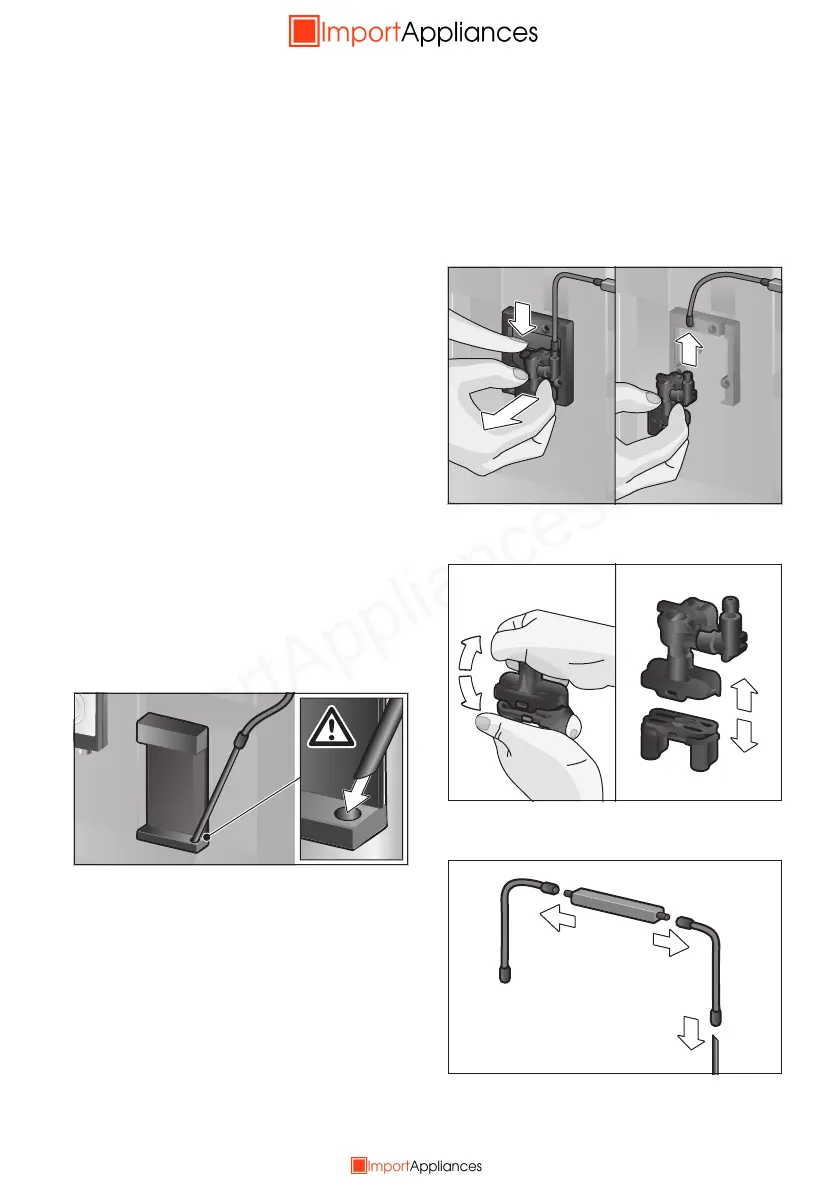 ImportAppliances

ImportAppliances

ImportAppliances