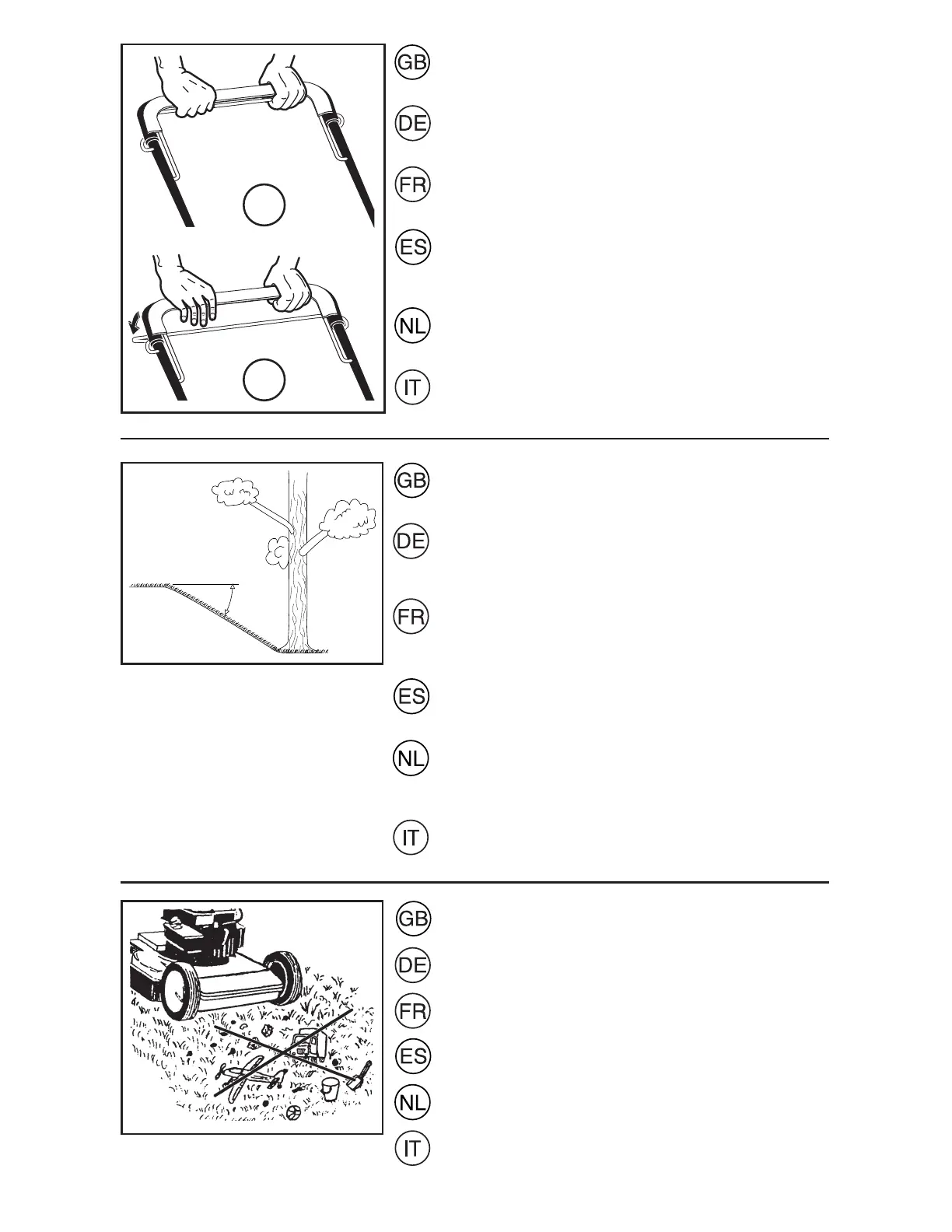 GB

DE

FR

ES

NL

IT

GB

DE

FR

ES

NL

IT

GB

DE

FR

ES

NL

IT