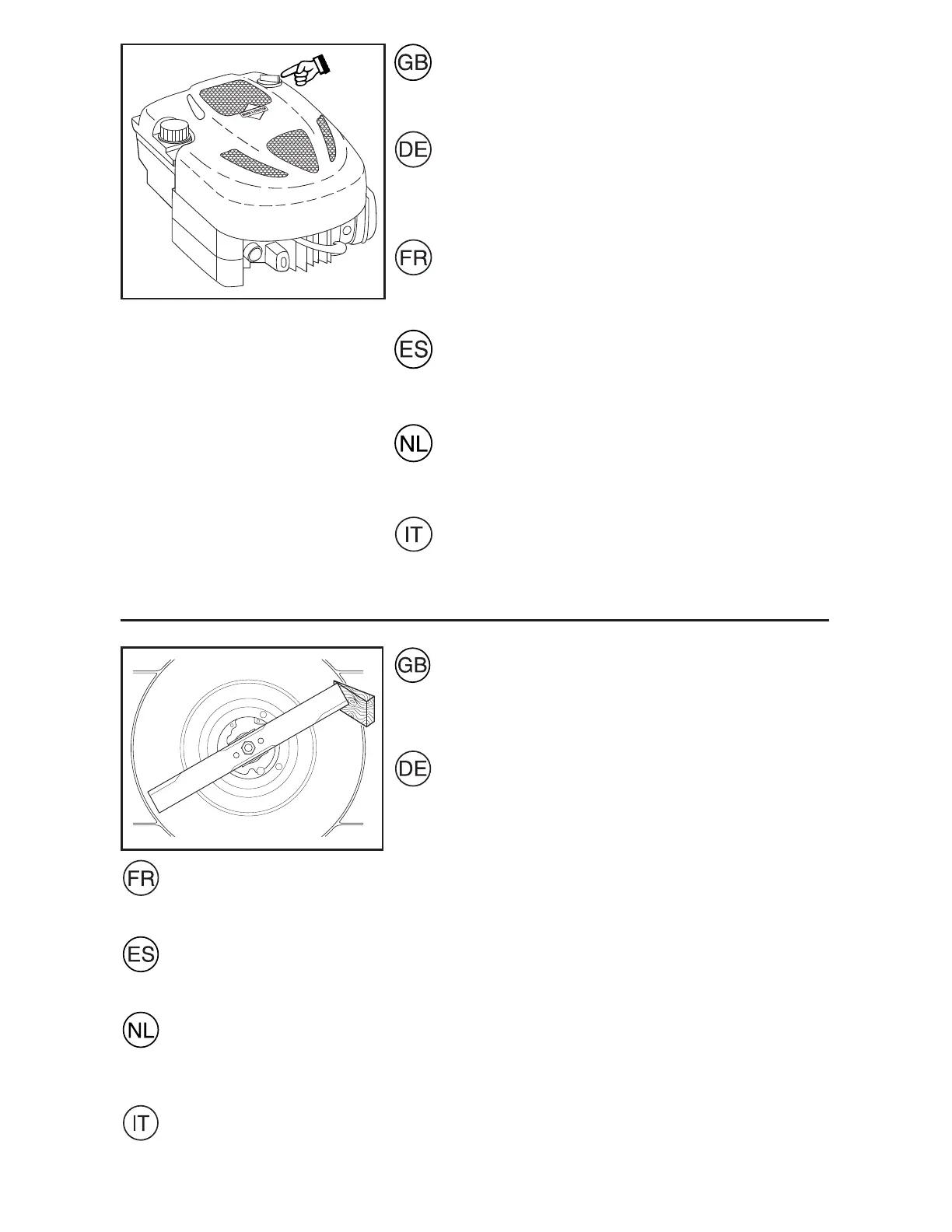 GB

DE

FR

ES

NL

IT

GB

DE

FR

ES

NL

IT