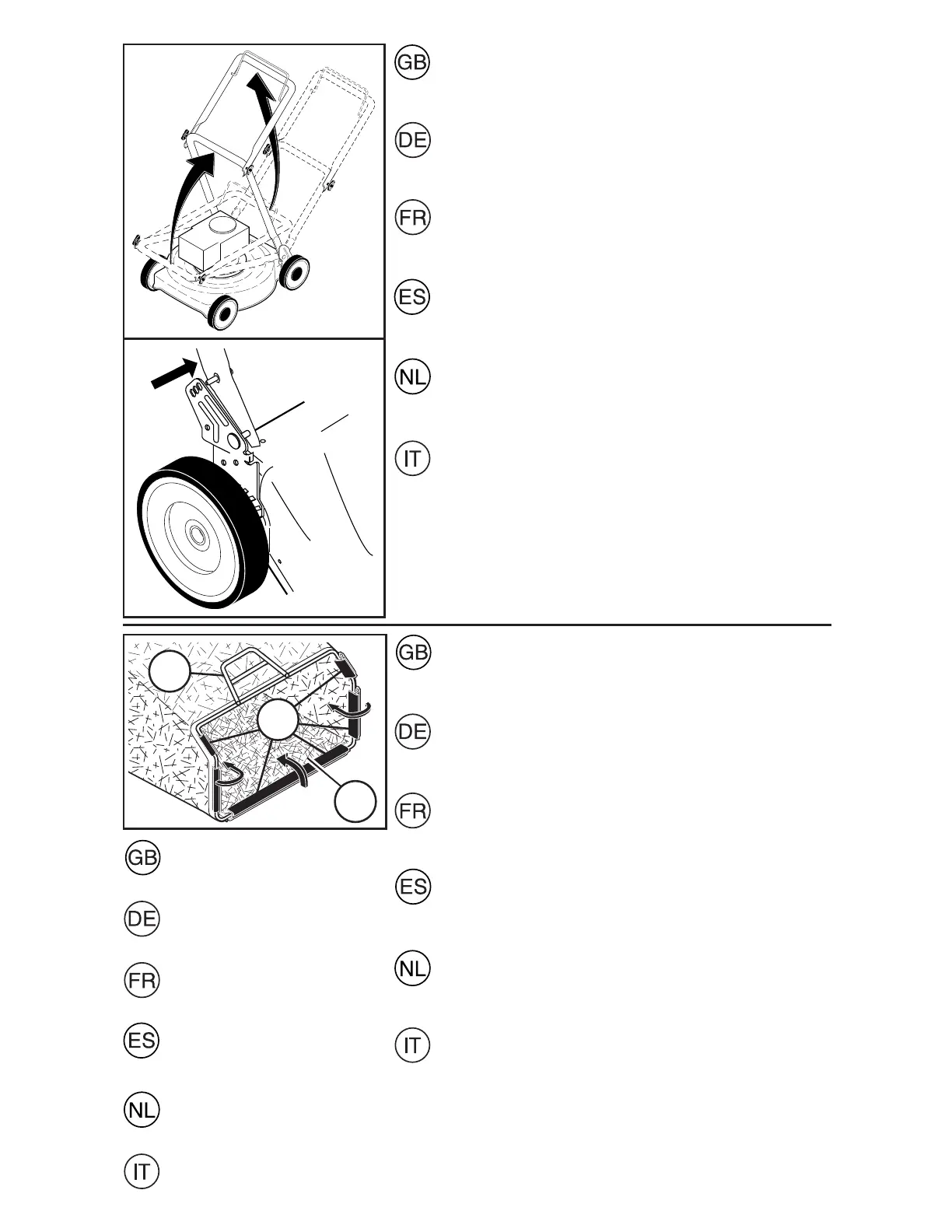 GB

DE

FR

ES

NL

IT

GB

DE

FR

ES

NL

IT

GB

DE

FR

ES

NL

IT