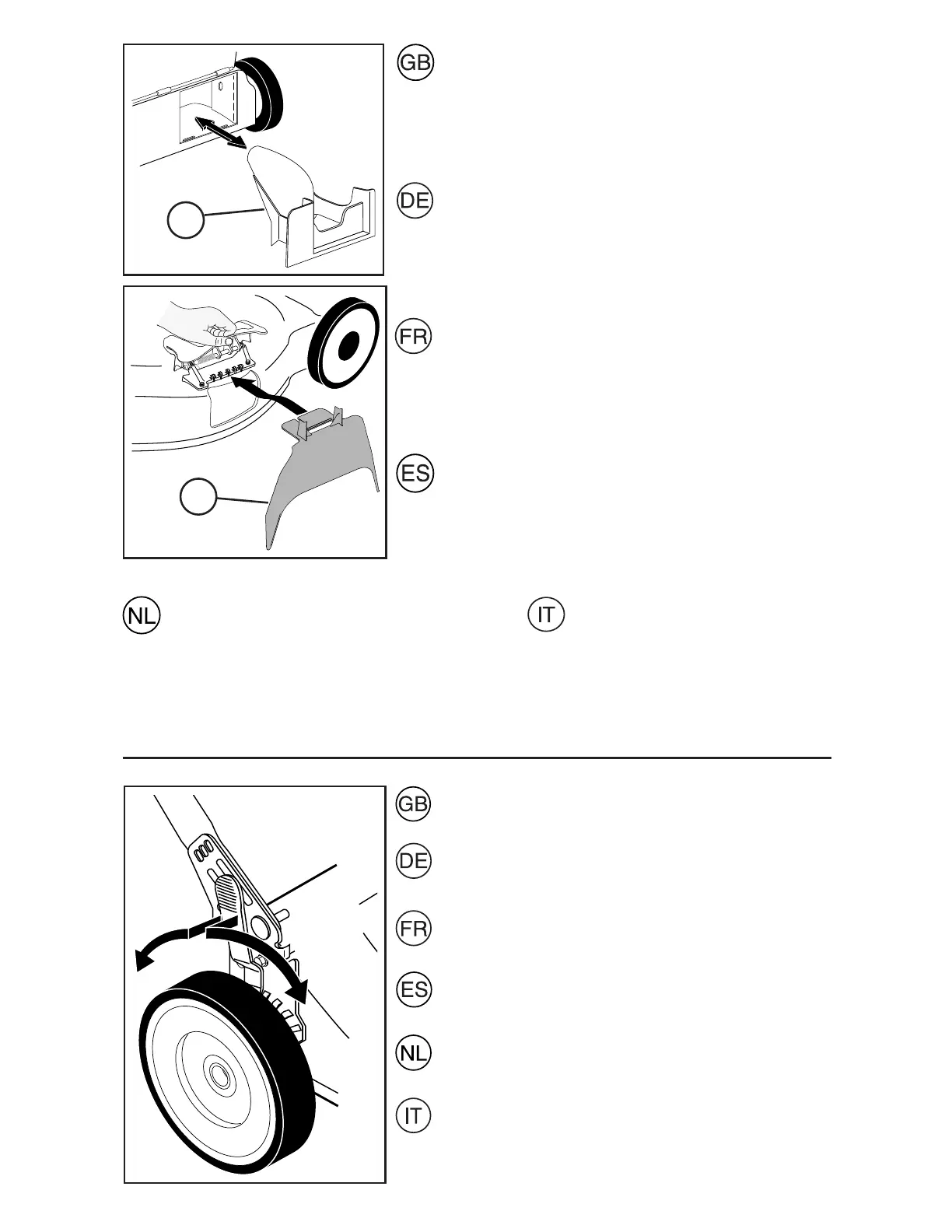 GB

DE

FR

ES

NL

IT

GB

DE

FR

ES

NL

IT