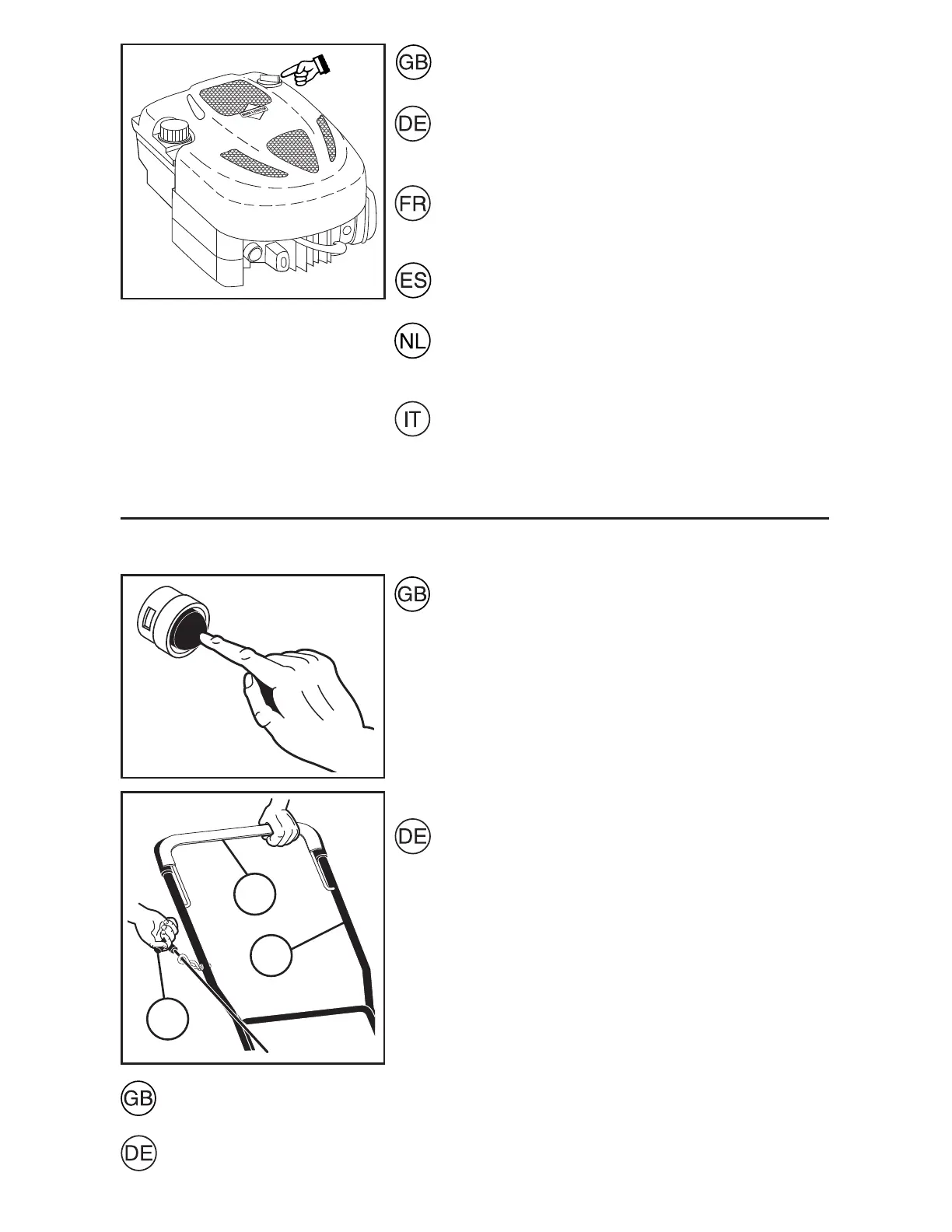 GB

DE

FR

ES

NL

IT

GB

DE

GB

DE