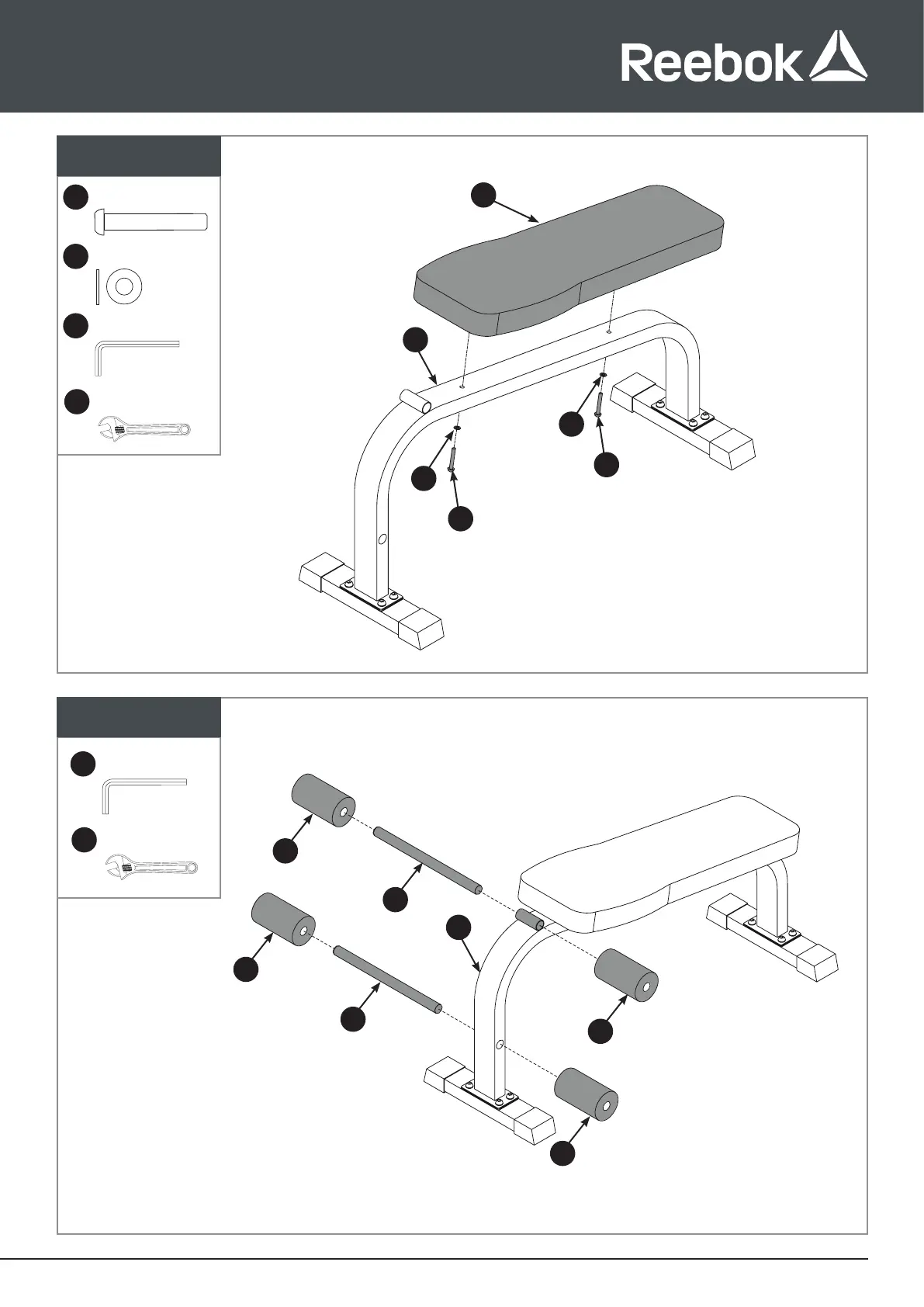 Reebok