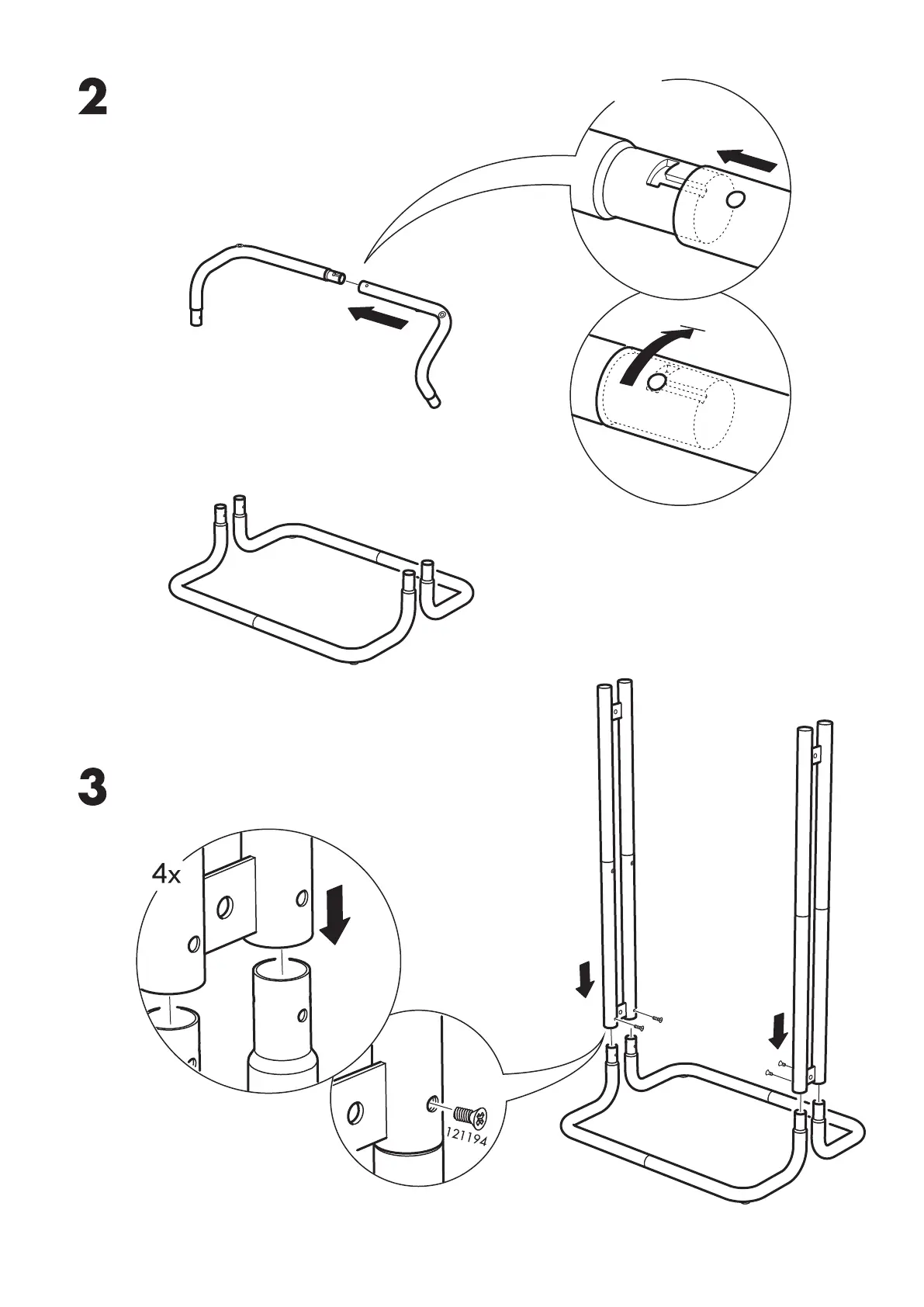 2

3

4x

121194