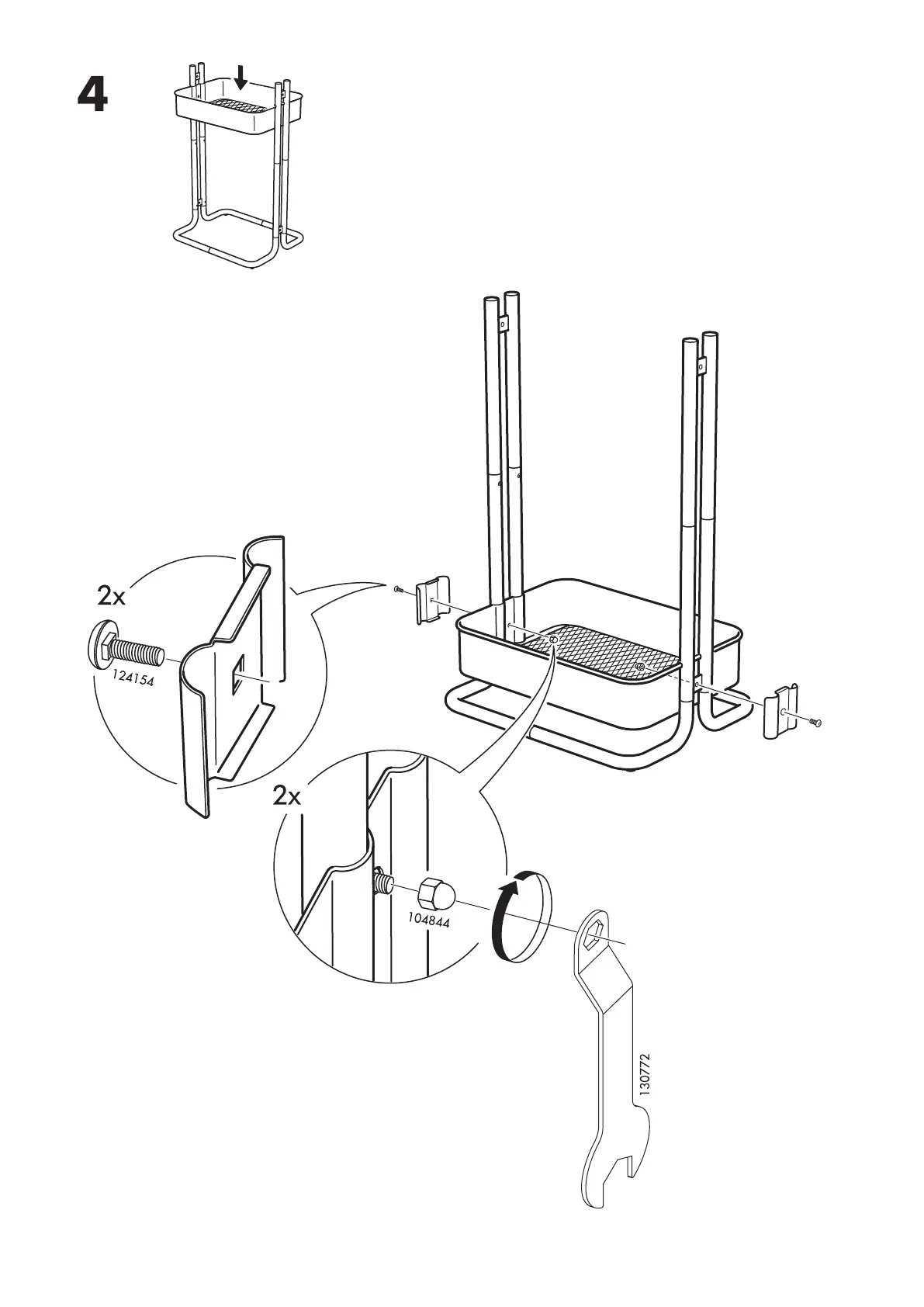 4

2x

124154

2x

104844

130772