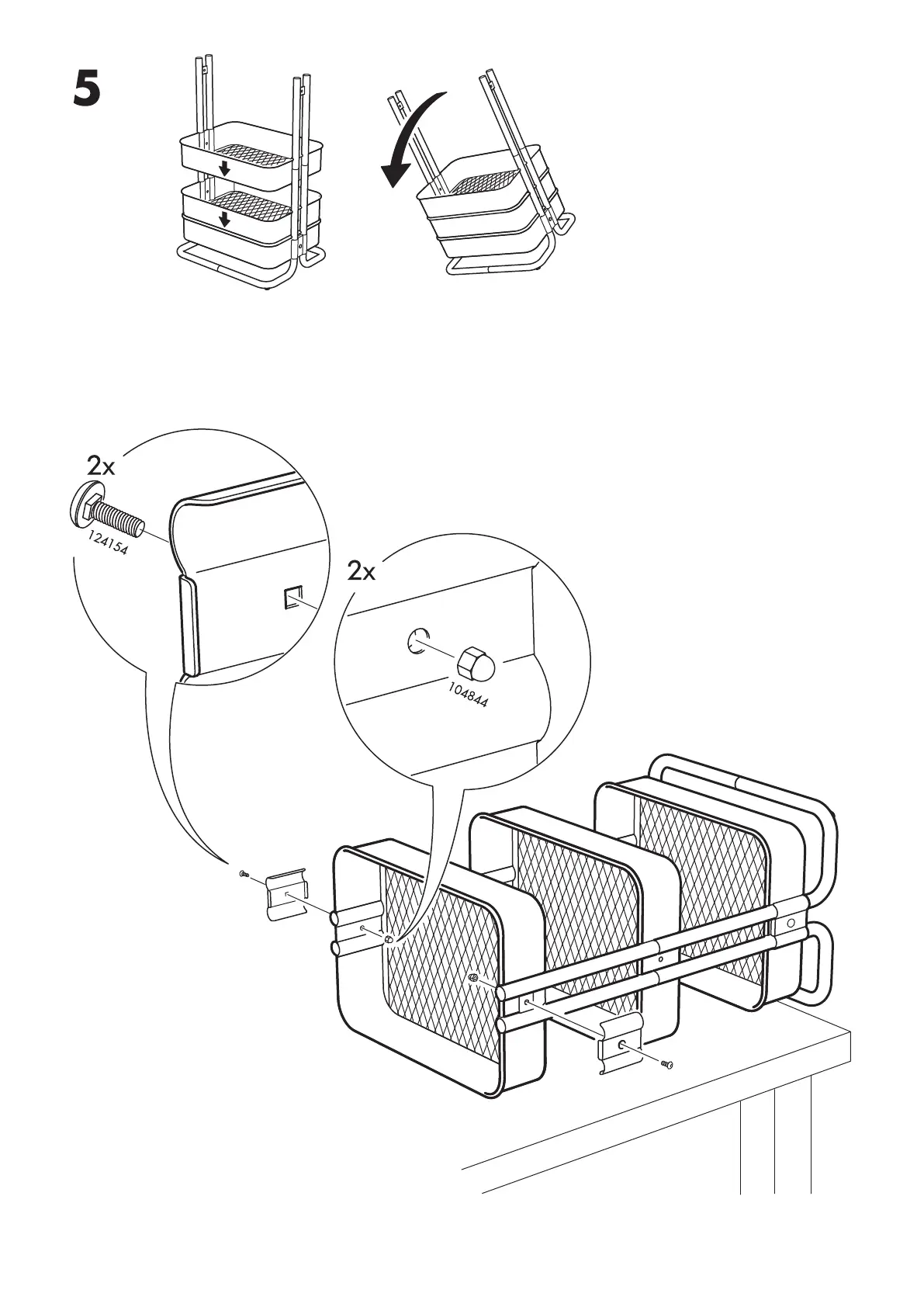 5

2x

124154

2x

104844