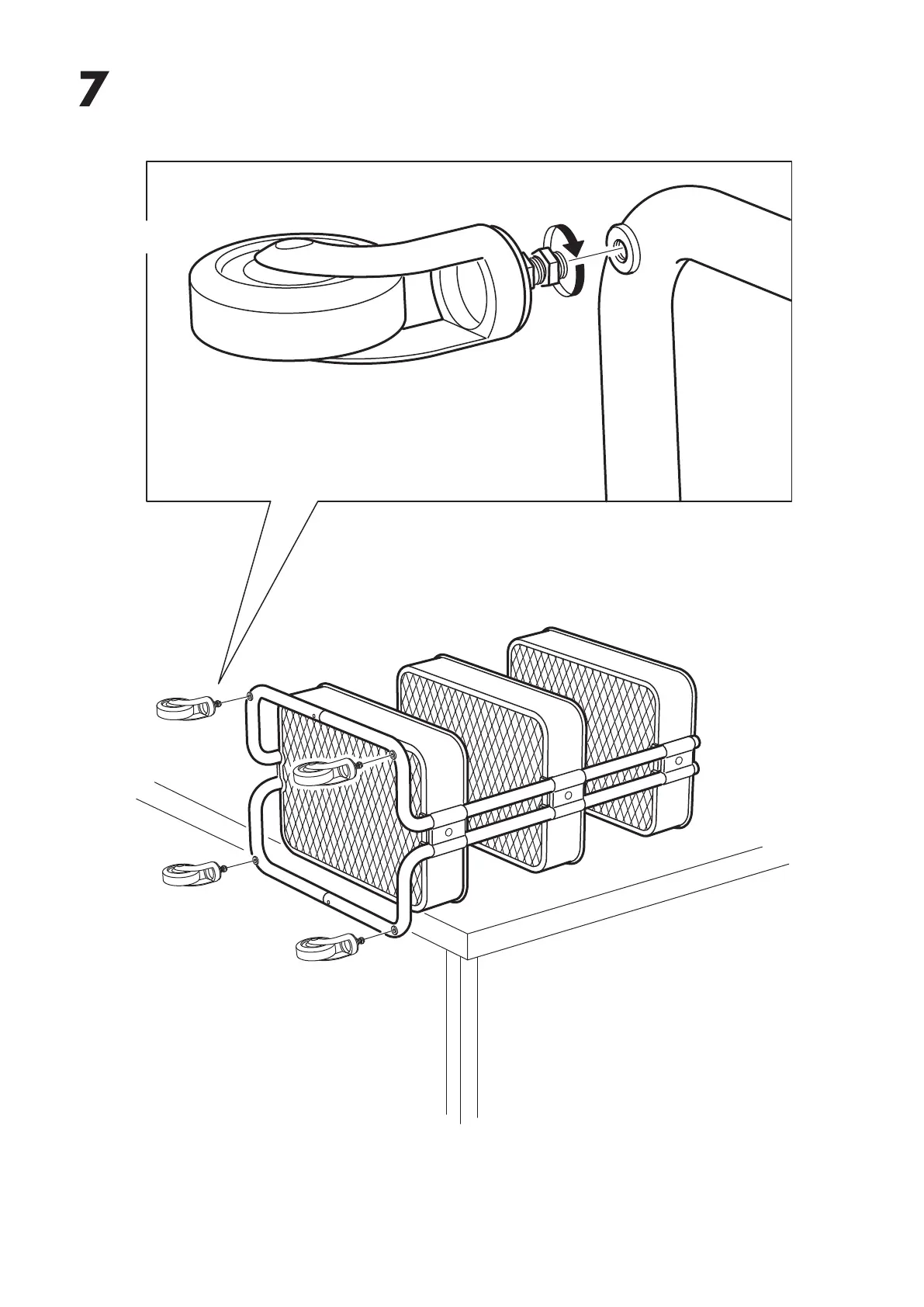 7