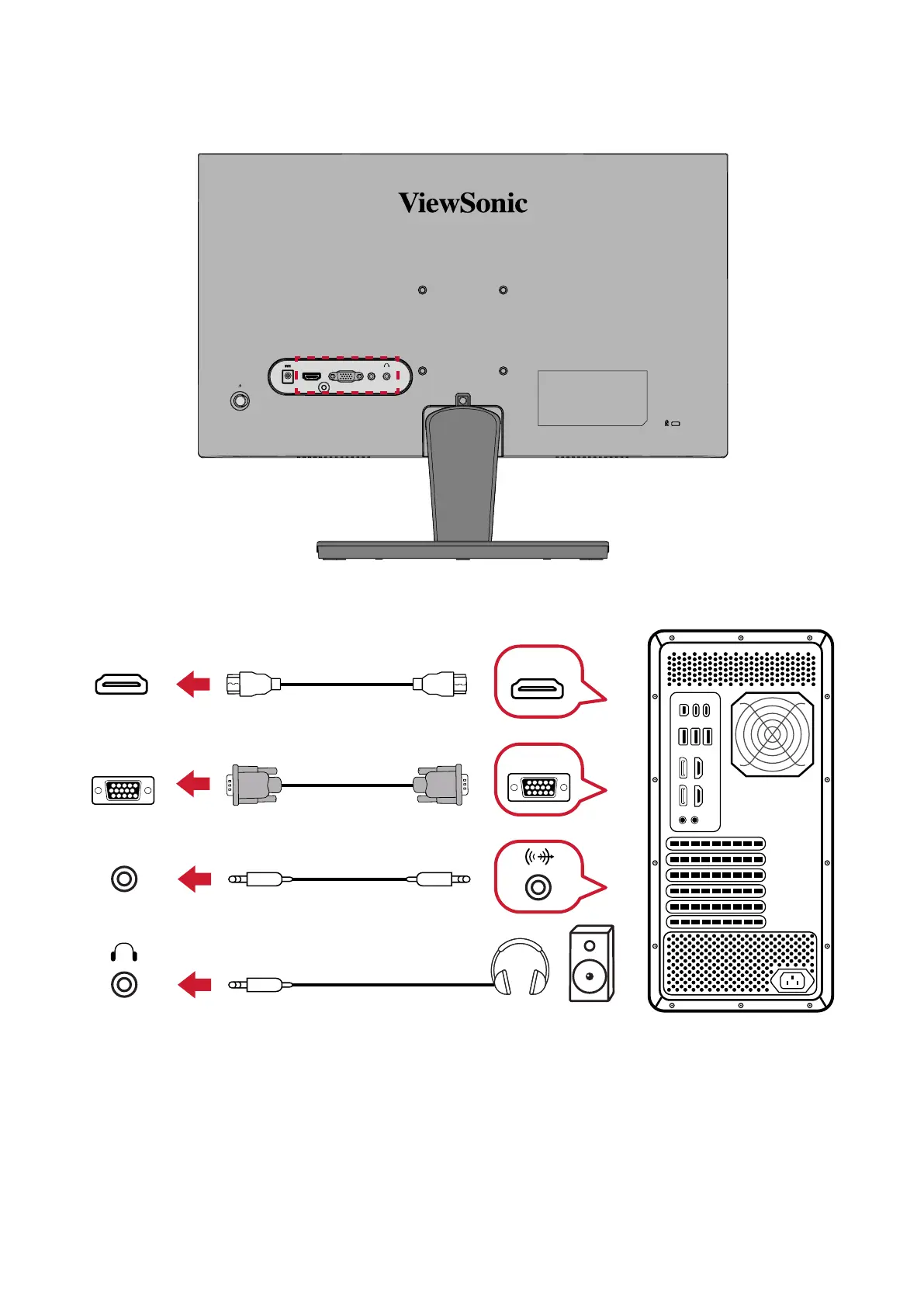 ViewSonic