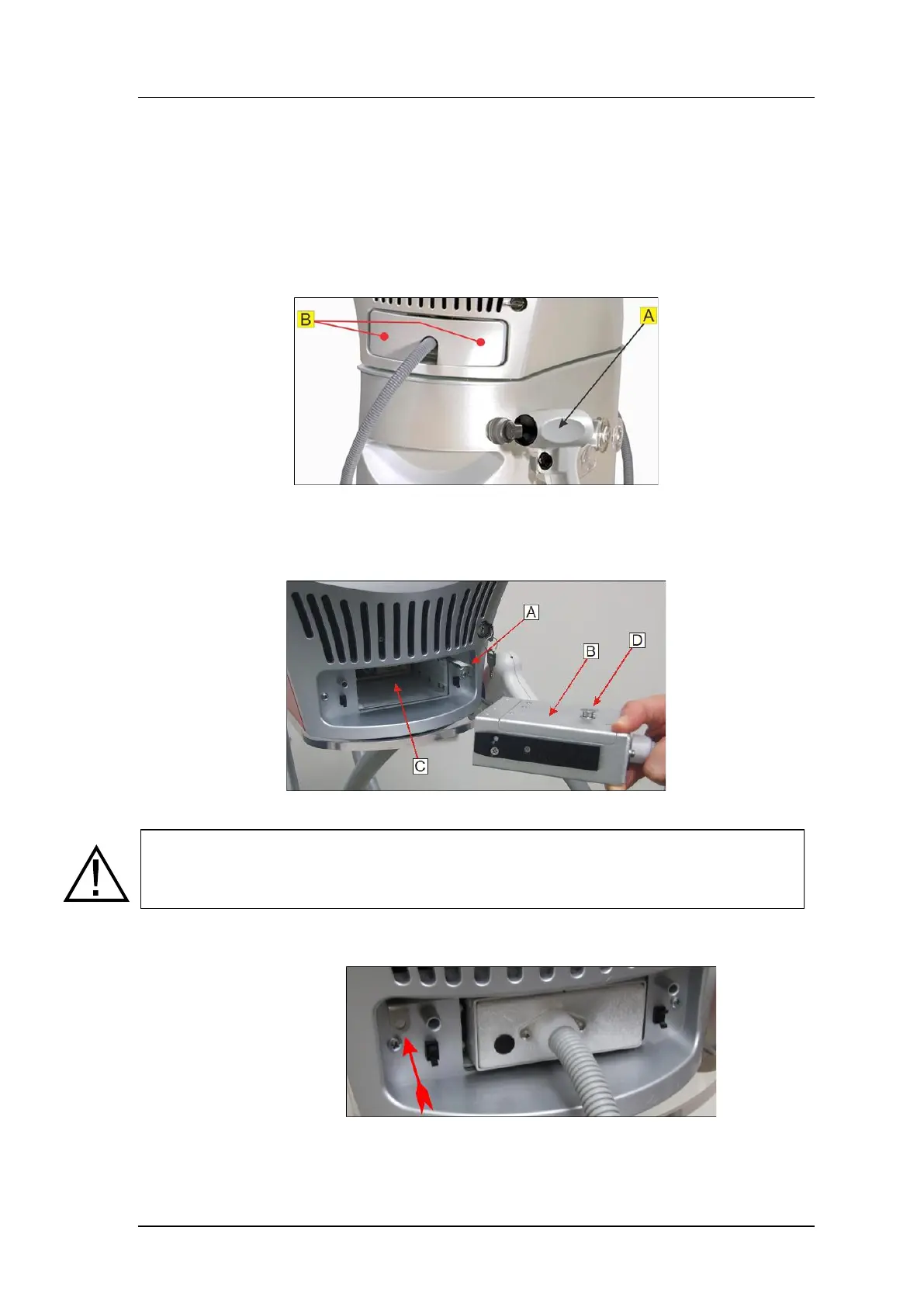 B

A

A

B

D

C