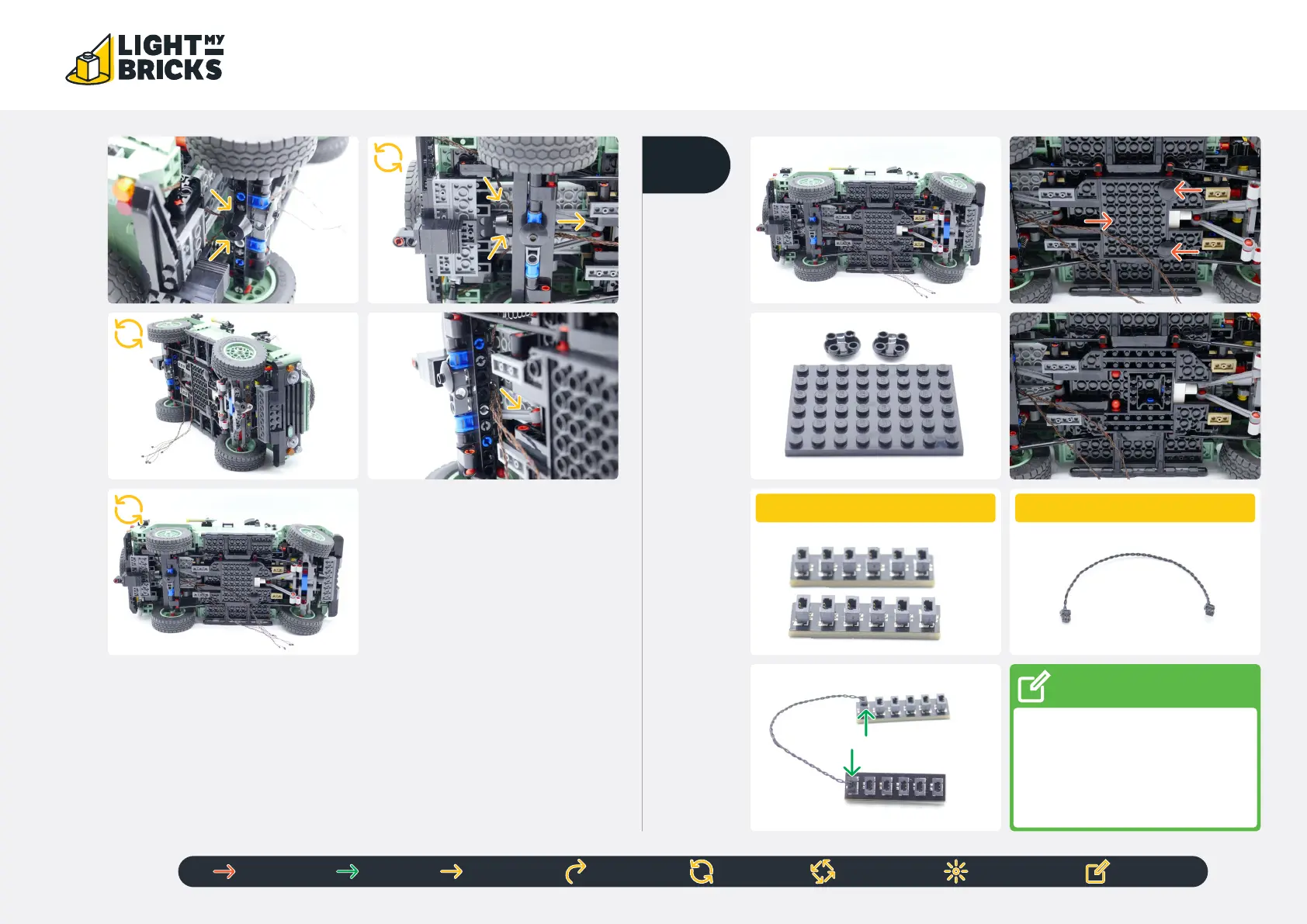 LIGHT MY BRICKS