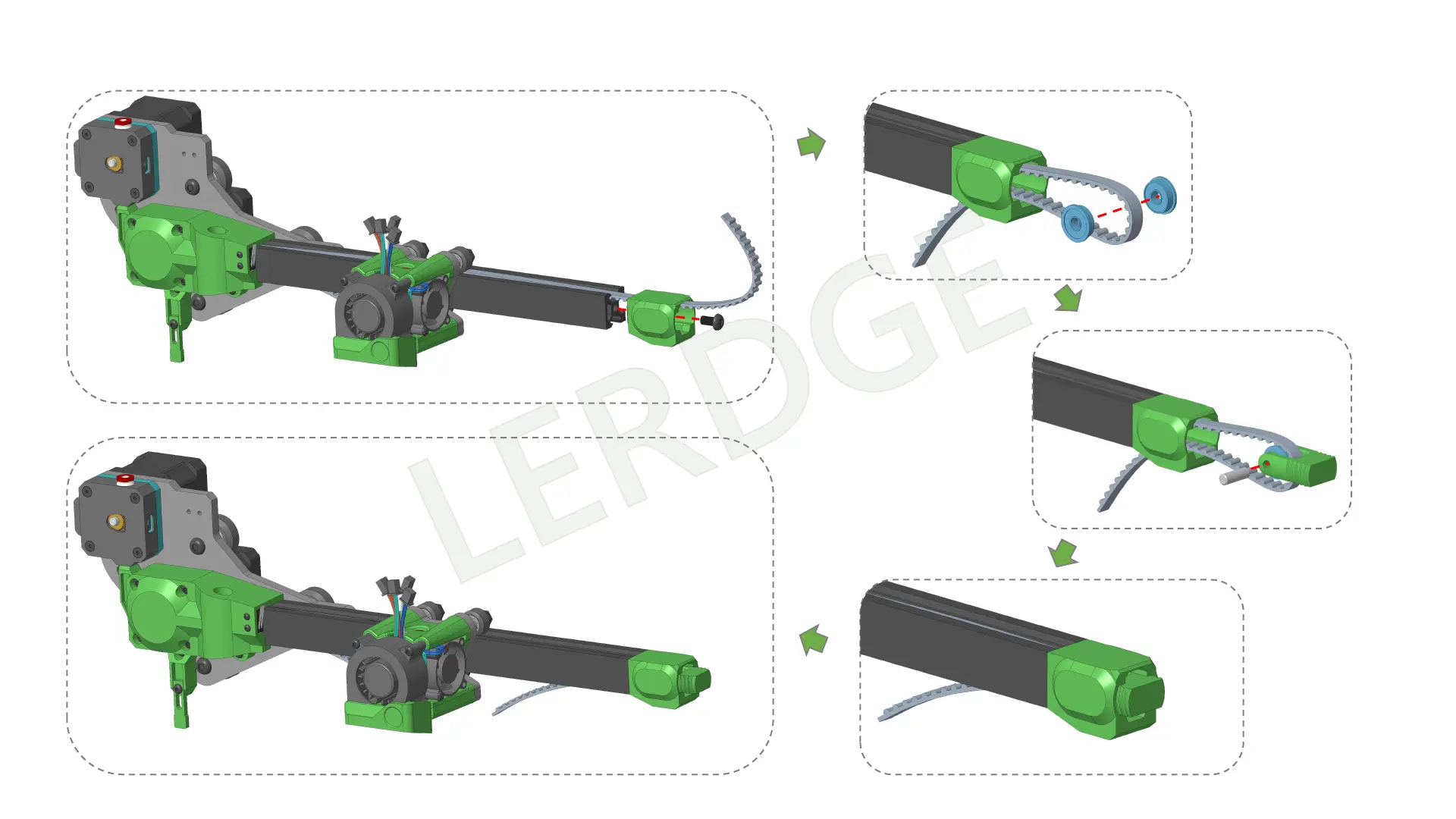 LERDGE